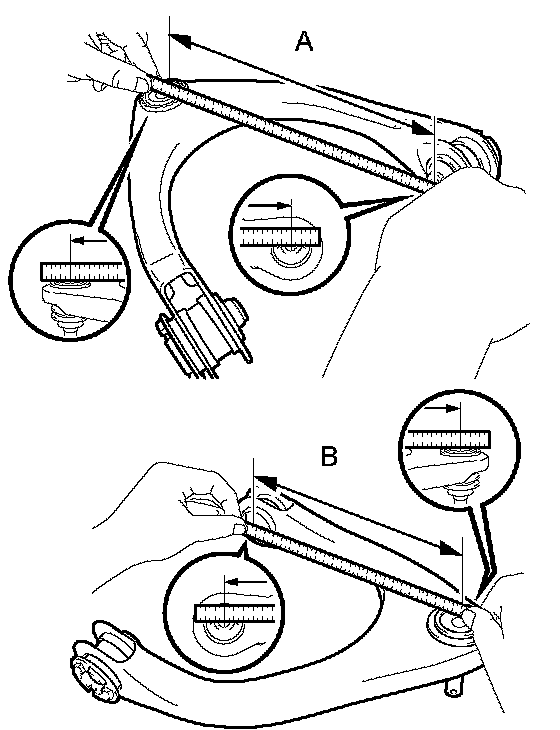 A

B