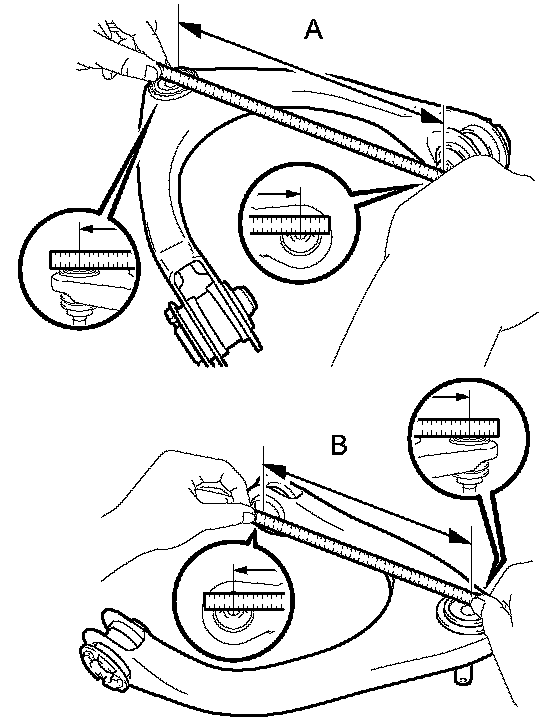 A

B