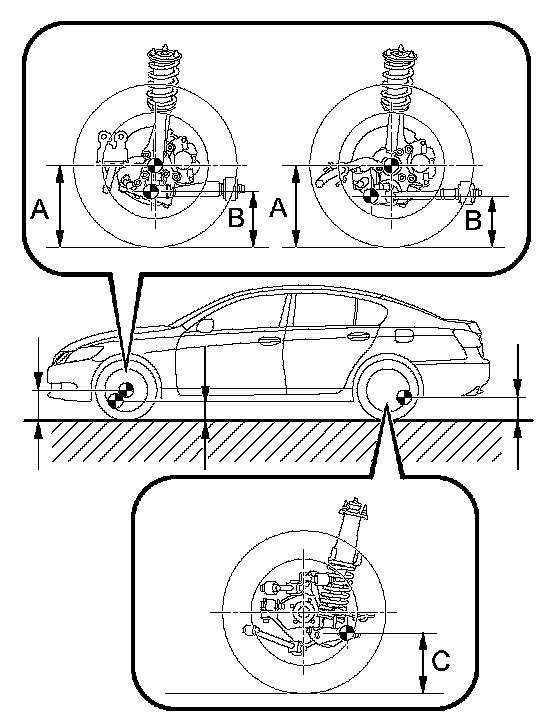 A
B
A
B
C