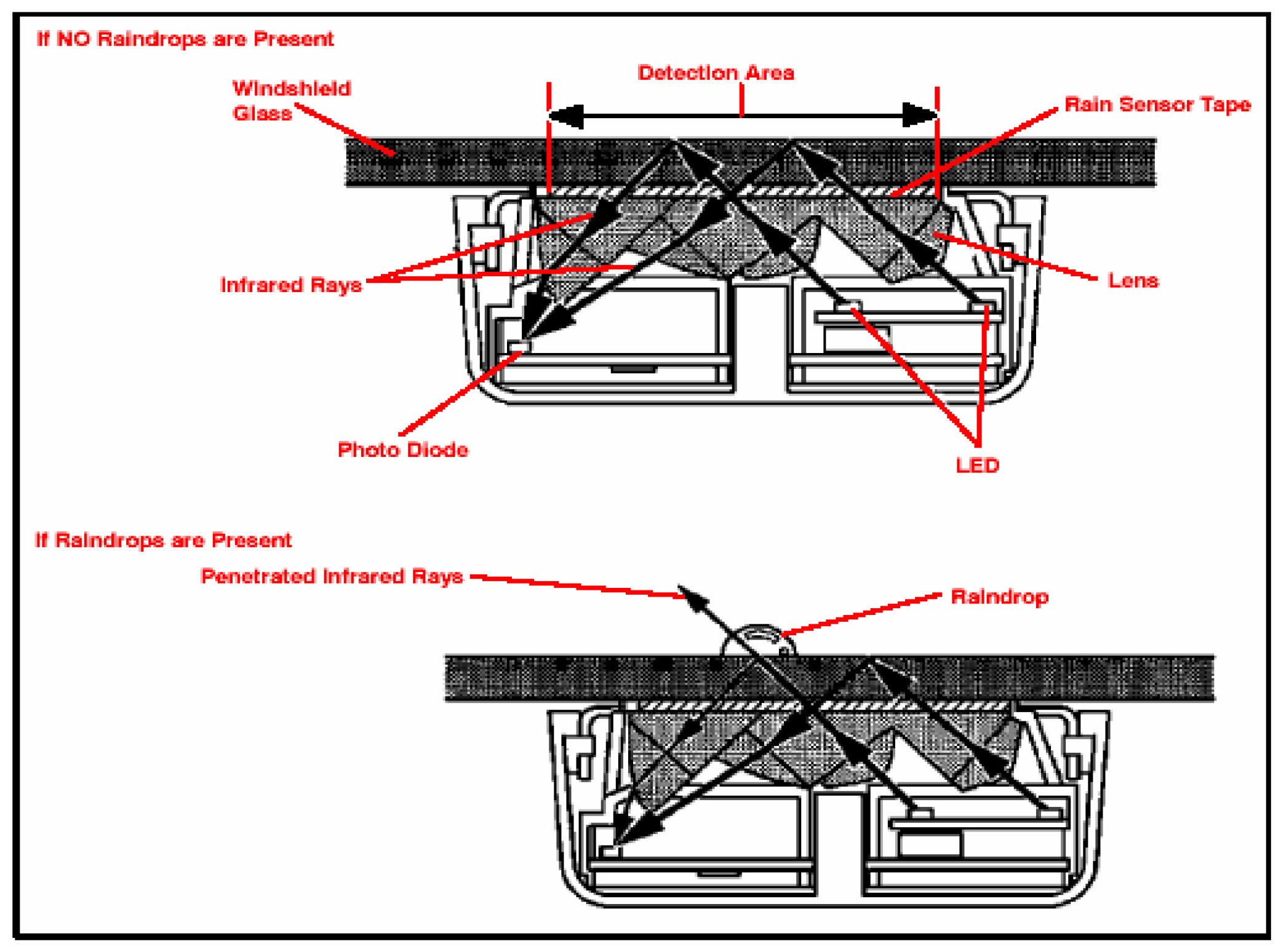 If NO Raindrops are Present

Detection Area

Windshield Glass

Rain Sensor Tape

Infrared Rays

Lens

Photo Diode

LED

If Raindrops are Present

Penetrated Infrared Rays

Raindrop