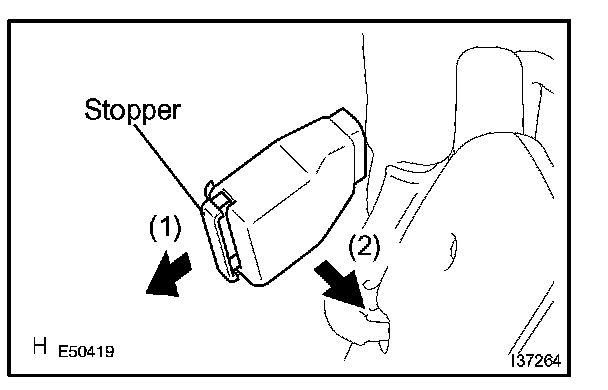 Stopper

(1)

(2)

H E50419

I37264