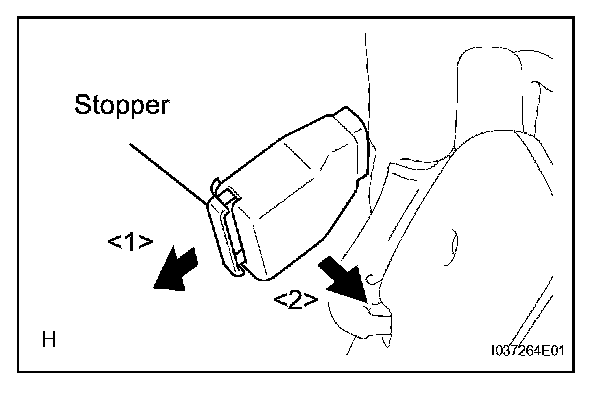 Stopper

<1>

<2>

H

I037264E01