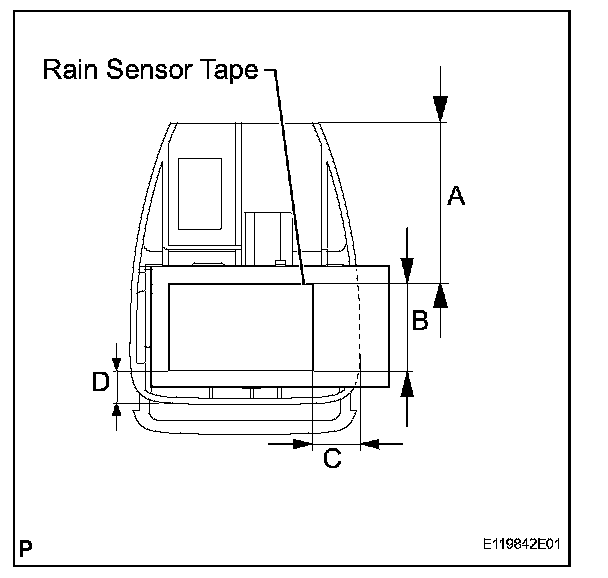 Rain Sensor Tape

A

B

D

C

P

E119842E01