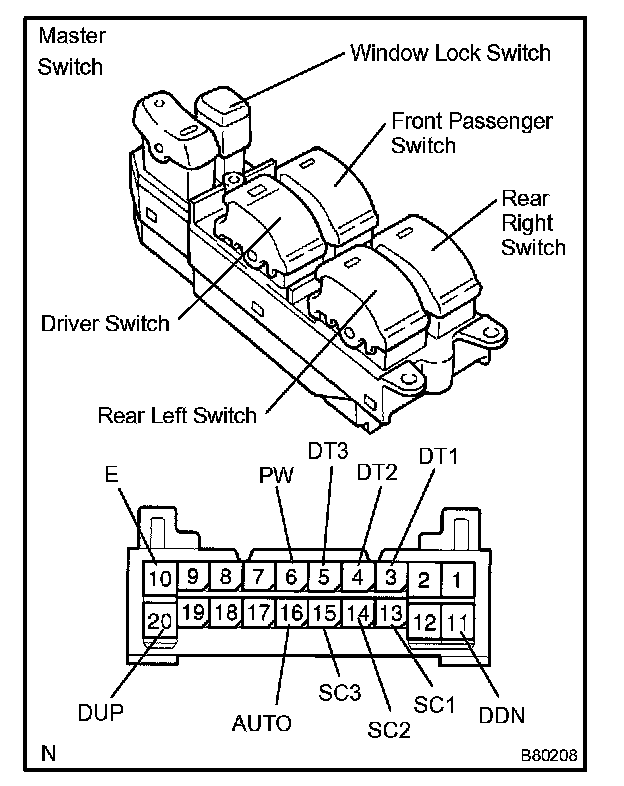 Master Switch

Window Lock Switch

Front Passenger Switch

Rear Right Switch

Driver Switch

Rear Left Switch

E

PW

DT3

DT2

DT1

10 9 8 7 6 5 4 3 2 1

20 19 18 17 16 15 14 13 12 11

DUP

AUTO

SC3

SC2

SC1

DDN

N

B80208