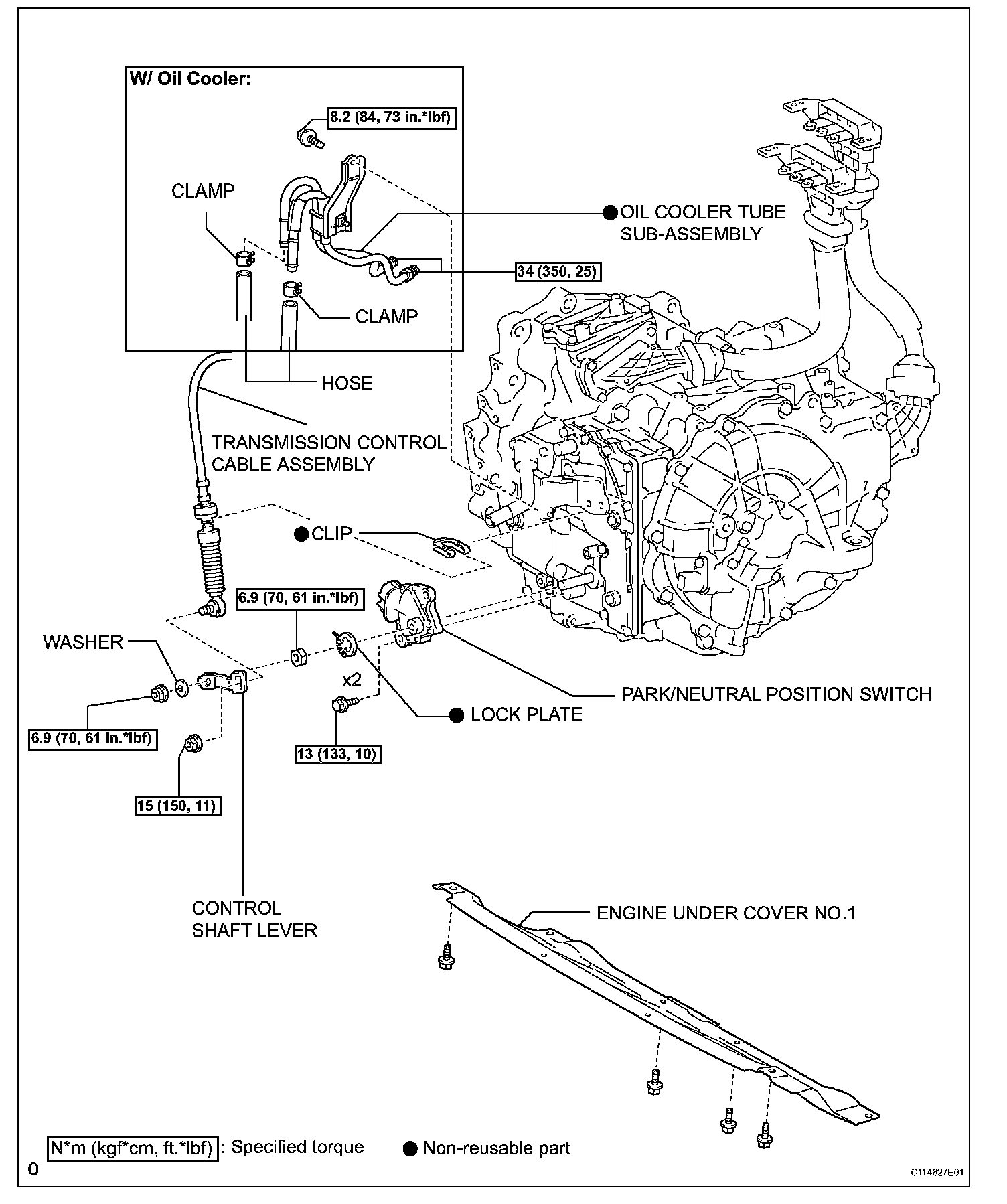 W/ Oil Cooler:

8.2 (84, 73 in.*lbf)

CLAMP

● OIL COOLER TUBE SUB-ASSEMBLY

34 (350, 25)

CLAMP

HOSE

TRANSMISSION CONTROL CABLE ASSEMBLY

● CLIP

6.9 (70, 61 in.*lbf)

WASHER

x2

PARK/NEUTRAL POSITION SWITCH

● LOCK PLATE

6.9 (70, 61 in.*lbf)

13 (133, 10)

15 (150, 11)

CONTROL SHAFT LEVER

ENGINE UNDER COVER NO.1

N*m (kgf*cm, ft.*lbf) : Specified torque

● Non-reusable part

0

C114627E01