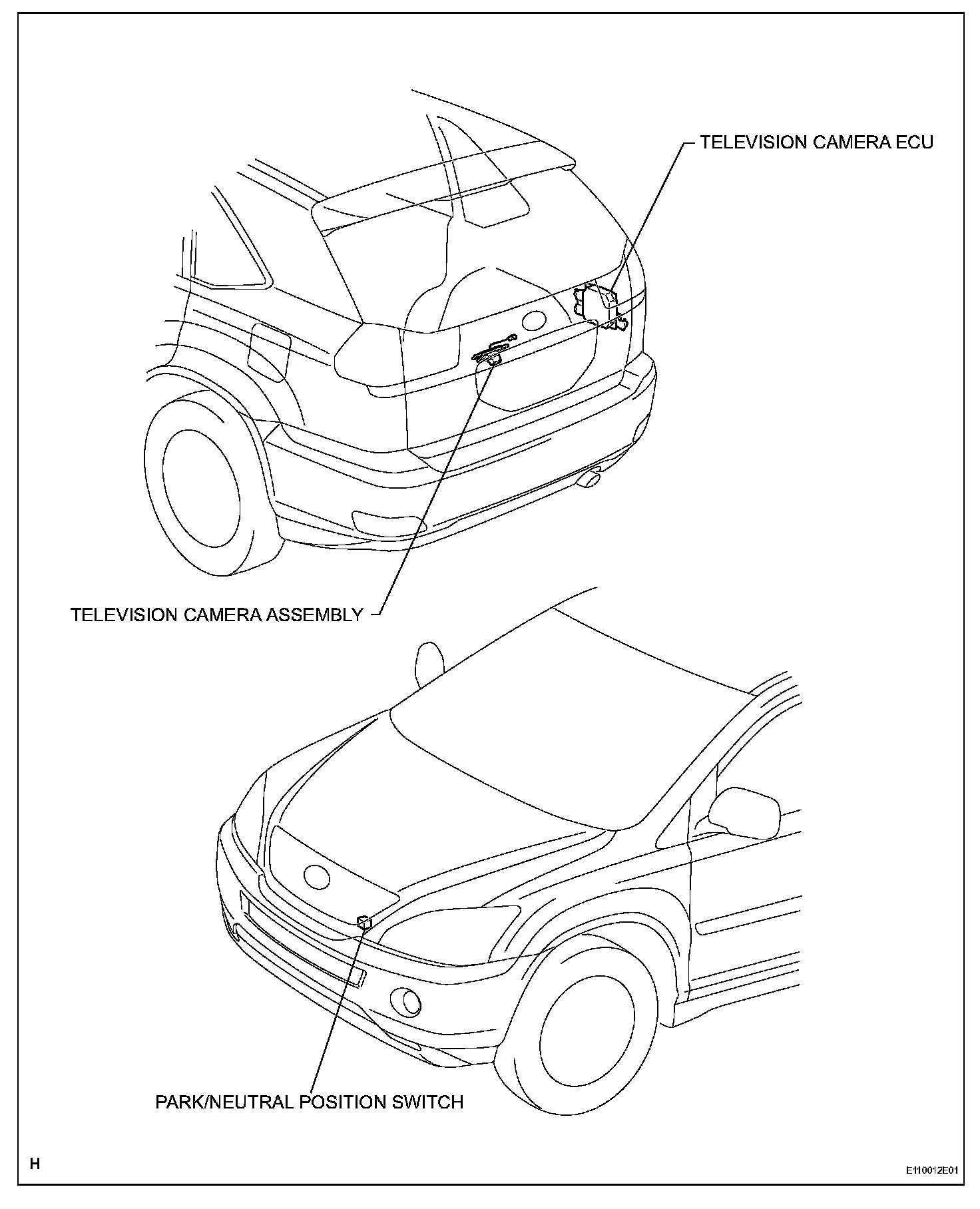 TELEVISION CAMERA ECU

TELEVISION CAMERA ASSEMBLY

PARK/NEUTRAL POSITION SWITCH

H

E110012E01