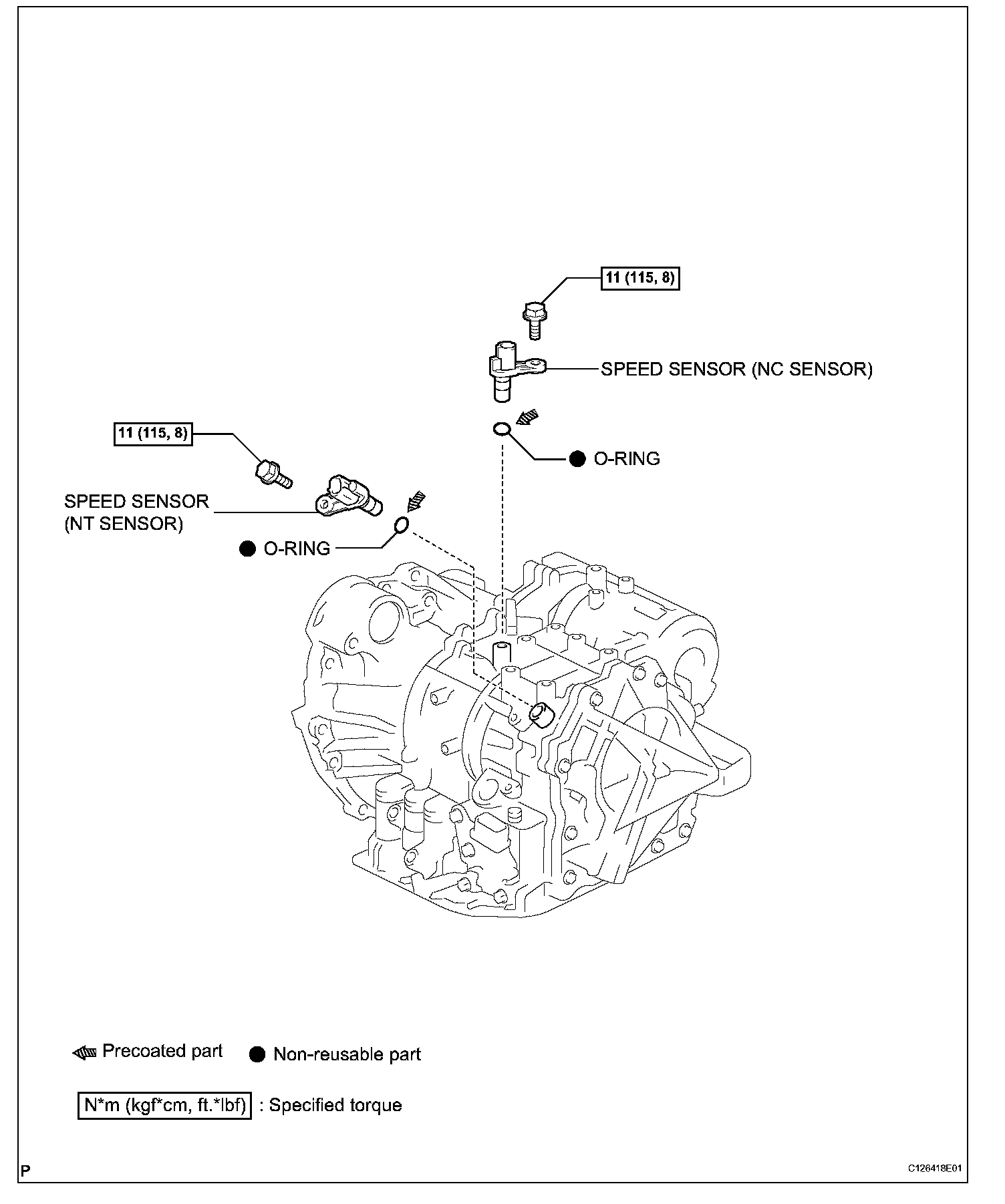 11 (115, 8)

SPEED SENSOR (NC SENSOR)

O-RING

11 (115, 8)

SPEED SENSOR
(NT SENSOR)

O-RING

Precoated part Non-reusable part

N*m (kgf*cm, ft.*lbf) : Specified torque

P

C126418E01