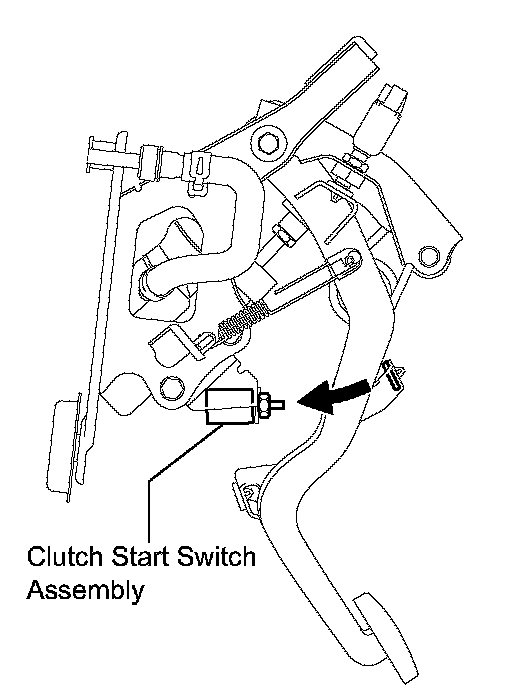 Clutch Start Switch Assembly