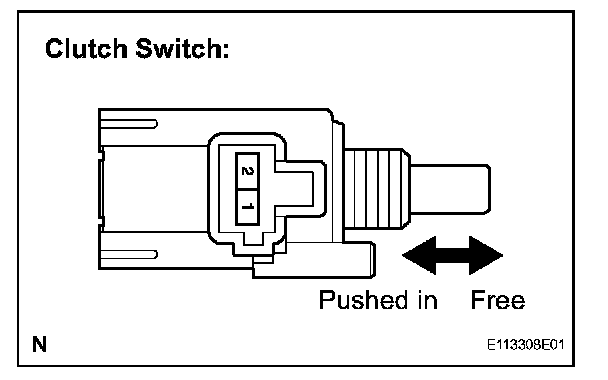 Clutch Switch:

2
1

Pushed in Free

N

E113308E01