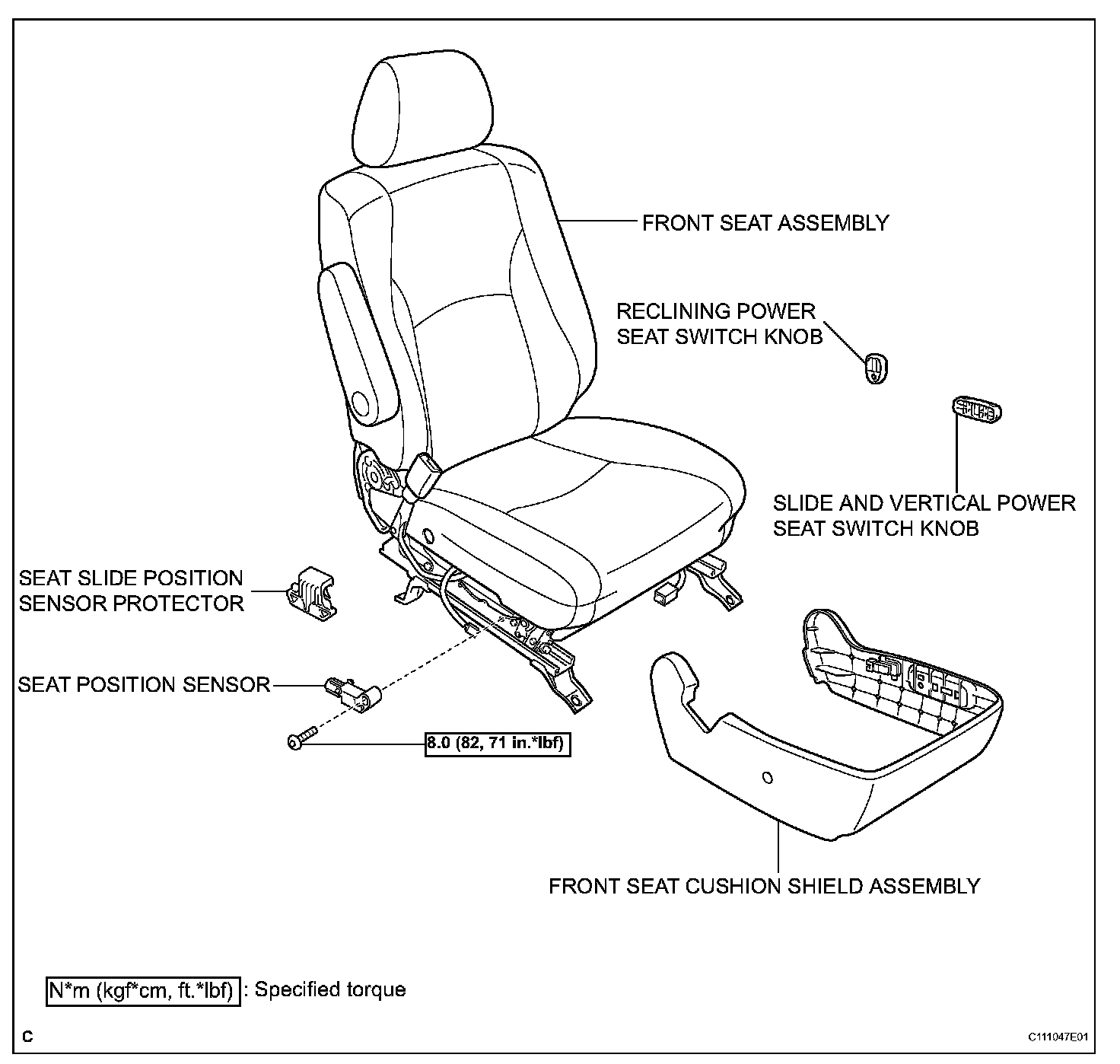 FRONT SEAT ASSEMBLY

RECLINING POWER SEAT SWITCH KNOB

SLIDE AND VERTICAL POWER SEAT SWITCH KNOB

SEAT SLIDE POSITION SENSOR PROTECTOR

SEAT POSITION SENSOR

8.0 (82, 71 in.*lbf)

FRONT SEAT CUSHION SHIELD ASSEMBLY

N*m (kgf*cm, ft.*lbf) : Specified torque

C

C111047E01