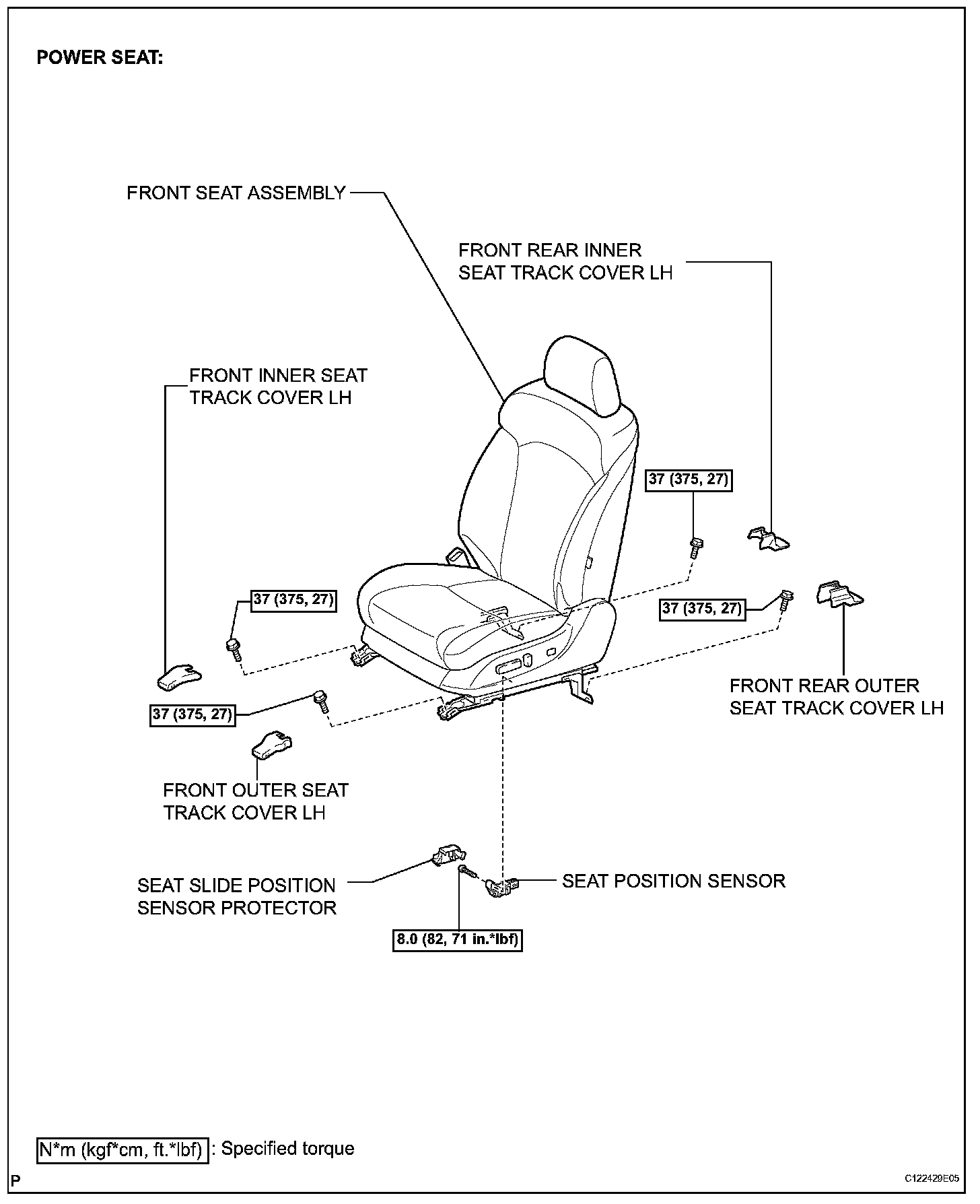 POWER SEAT:

FRONT SEAT ASSEMBLY

FRONT REAR INNER SEAT TRACK COVER LH

FRONT INNER SEAT TRACK COVER LH

37 (375, 27)

37 (375, 27)

37 (375, 27)

37 (375, 27)

FRONT REAR OUTER SEAT TRACK COVER LH

FRONT OUTER SEAT TRACK COVER LH

SEAT SLIDE POSITION SENSOR PROTECTOR

SEAT POSITION SENSOR

8.0 (82, 71 in.*lbf)

N*m (kgf*cm, ft.*lbf) : Specified torque

P

C122429E05