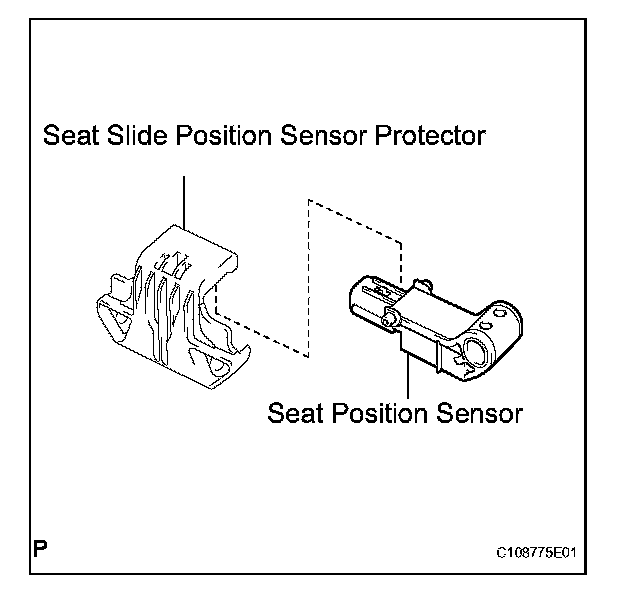 Seat Slide Position Sensor Protector

Seat Position Sensor

P

C108775E01