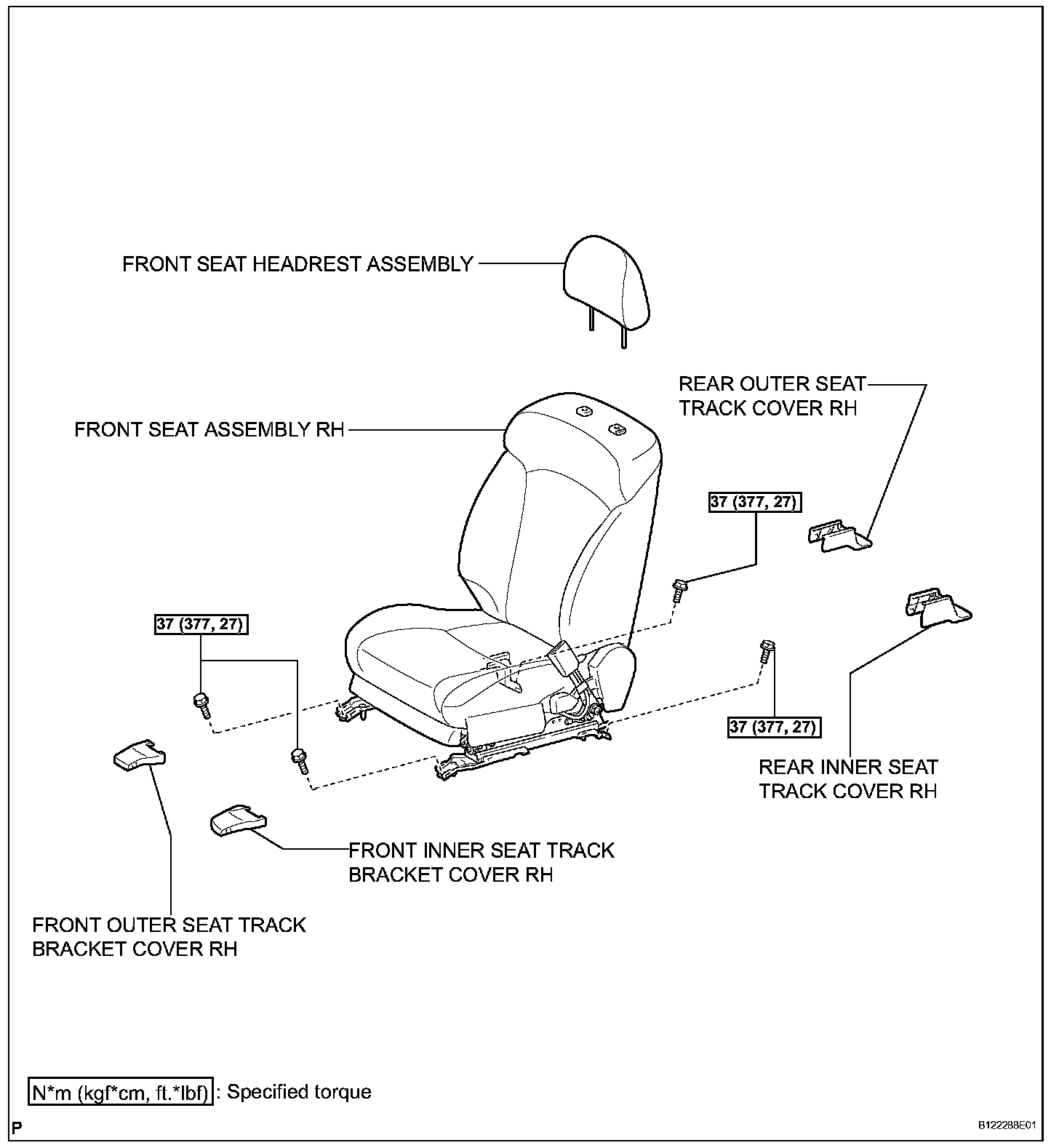 FRONT SEAT HEADREST ASSEMBLY

REAR OUTER SEAT TRACK COVER RH

FRONT SEAT ASSEMBLY RH

37 (377, 27)

37 (377, 27)

37 (377, 27)

REAR INNER SEAT TRACK COVER RH

FRONT INNER SEAT TRACK BRACKET COVER RH

FRONT OUTER SEAT TRACK BRACKET COVER RH

N*m (kgf*cm, ft.*lbf) : Specified torque

P

B122288E01