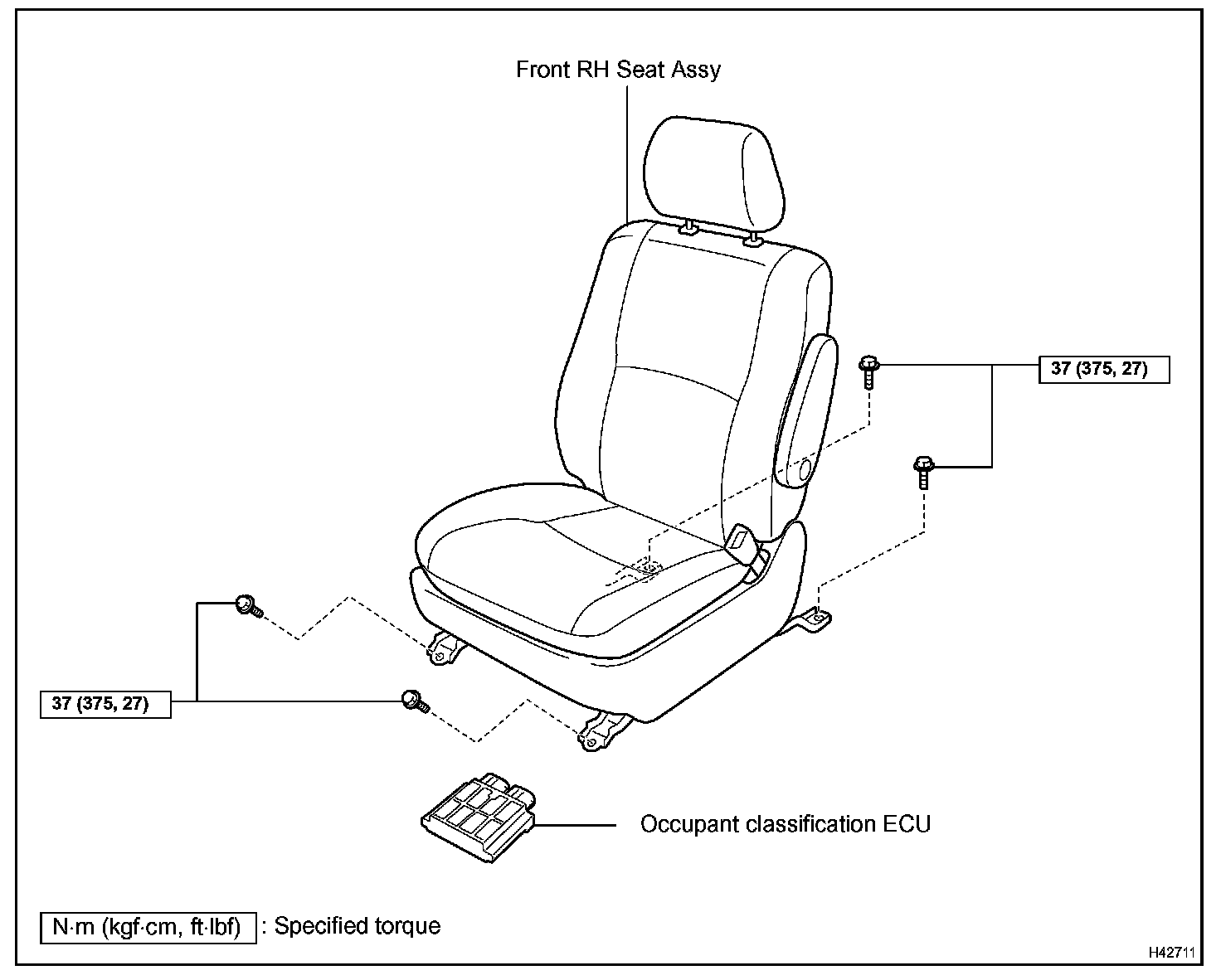 Front RH Seat Assy

37 (375, 27)

37 (375, 27)

Occupant classification ECU

N·m (kgf·cm, ft·lbf) : Specified torque

H42711