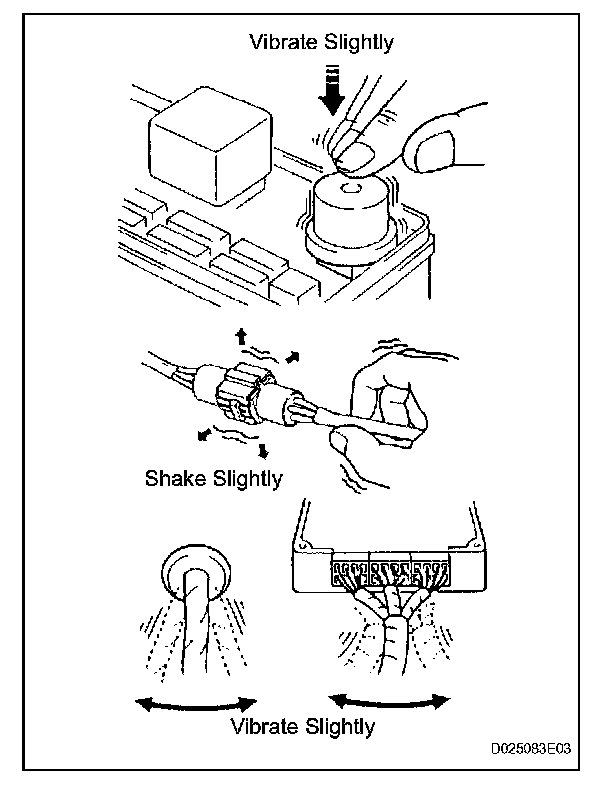 Vibrate Slightly

Shake Slightly

Vibrate Slightly

D025083E03