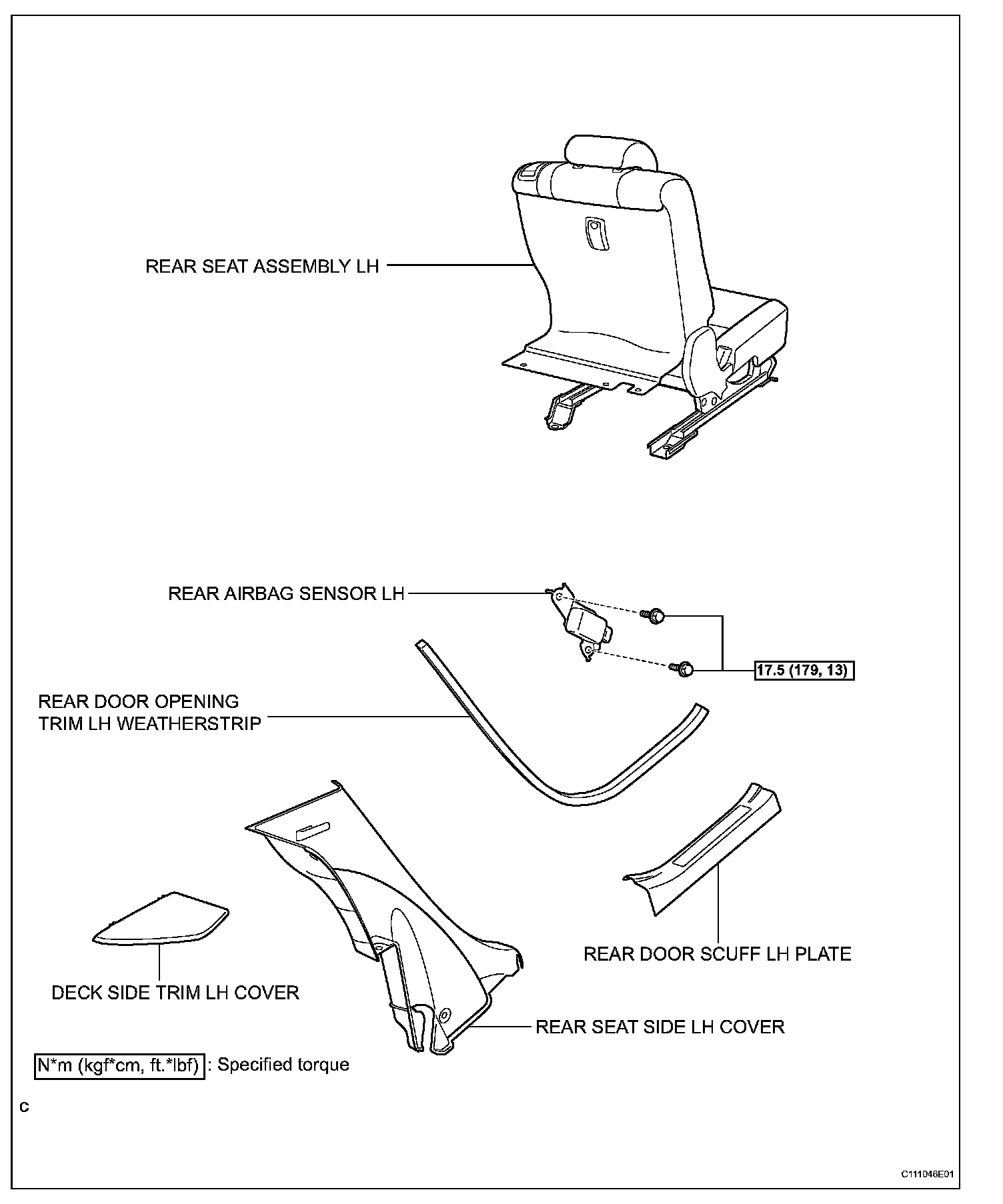 REAR SEAT ASSEMBLY LH

REAR AIRBAG SENSOR LH

17.5 (179, 13)

REAR DOOR OPENING TRIM LH WEATHERSTRIP

REAR DOOR SCUFF LH PLATE

DECK SIDE TRIM LH COVER

REAR SEAT SIDE LH COVER

N*m (kgf*cm, ft.*lbf) : Specified torque

C

C111046E01