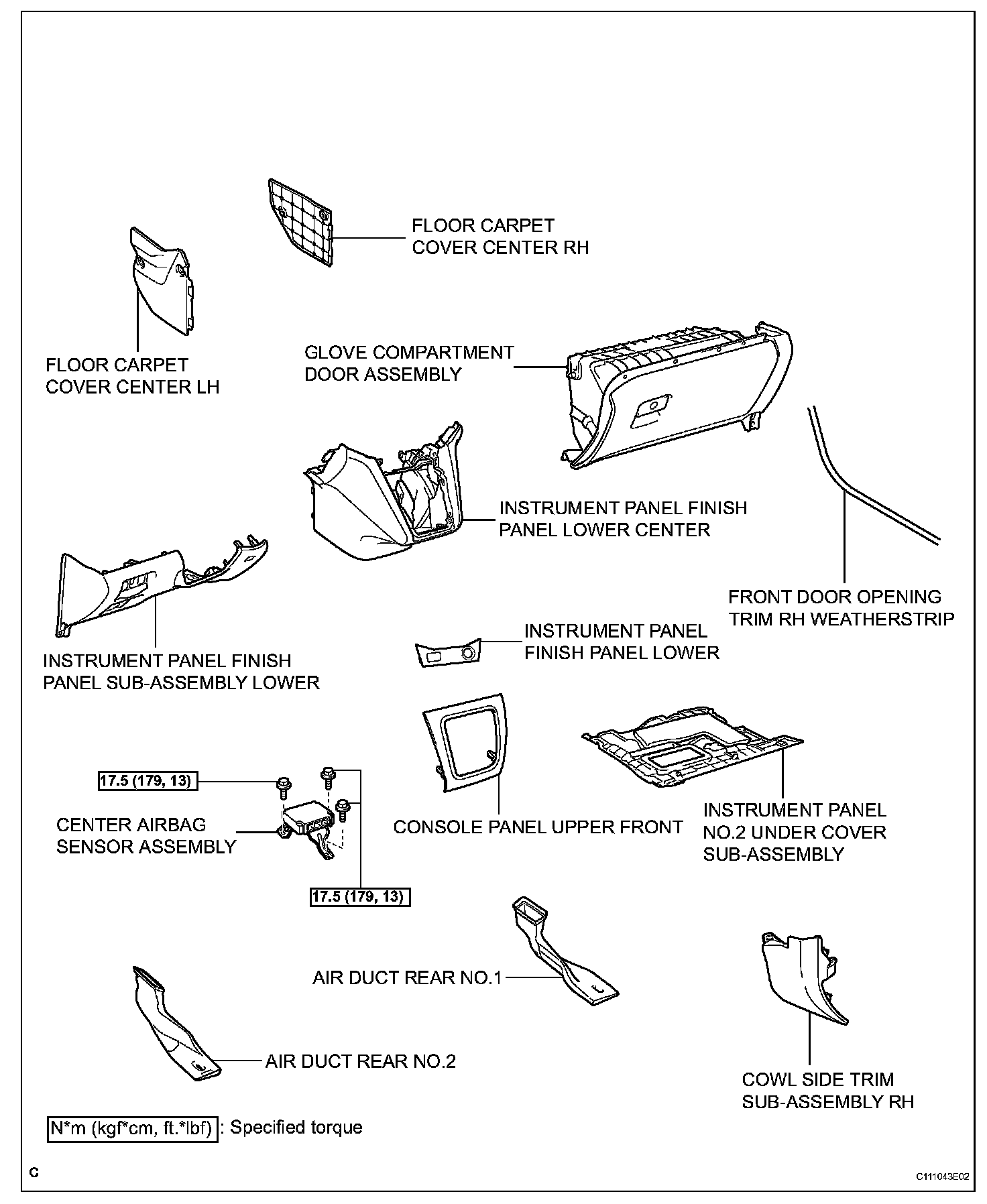 FLOOR CARPET COVER CENTER RH

FLOOR CARPET COVER CENTER LH

GLOVE COMPARTMENT DOOR ASSEMBLY

INSTRUMENT PANEL FINISH PANEL LOWER CENTER

FRONT DOOR OPENING TRIM RH WEATHERSTRIP

INSTRUMENT PANEL FINISH PANEL SUB-ASSEMBLY LOWER

INSTRUMENT PANEL FINISH PANEL LOWER

17.5 (179, 13)

CENTER AIRBAG SENSOR ASSEMBLY

17.5 (179, 13)

CONSOLE PANEL UPPER FRONT

INSTRUMENT PANEL NO.2 UNDER COVER SUB-ASSEMBLY

AIR DUCT REAR NO.1

AIR DUCT REAR NO.2

COWL SIDE TRIM SUB-ASSEMBLY RH

N*m (kgf*cm, ft.*lbf) : Specified torque

C

C111043E02