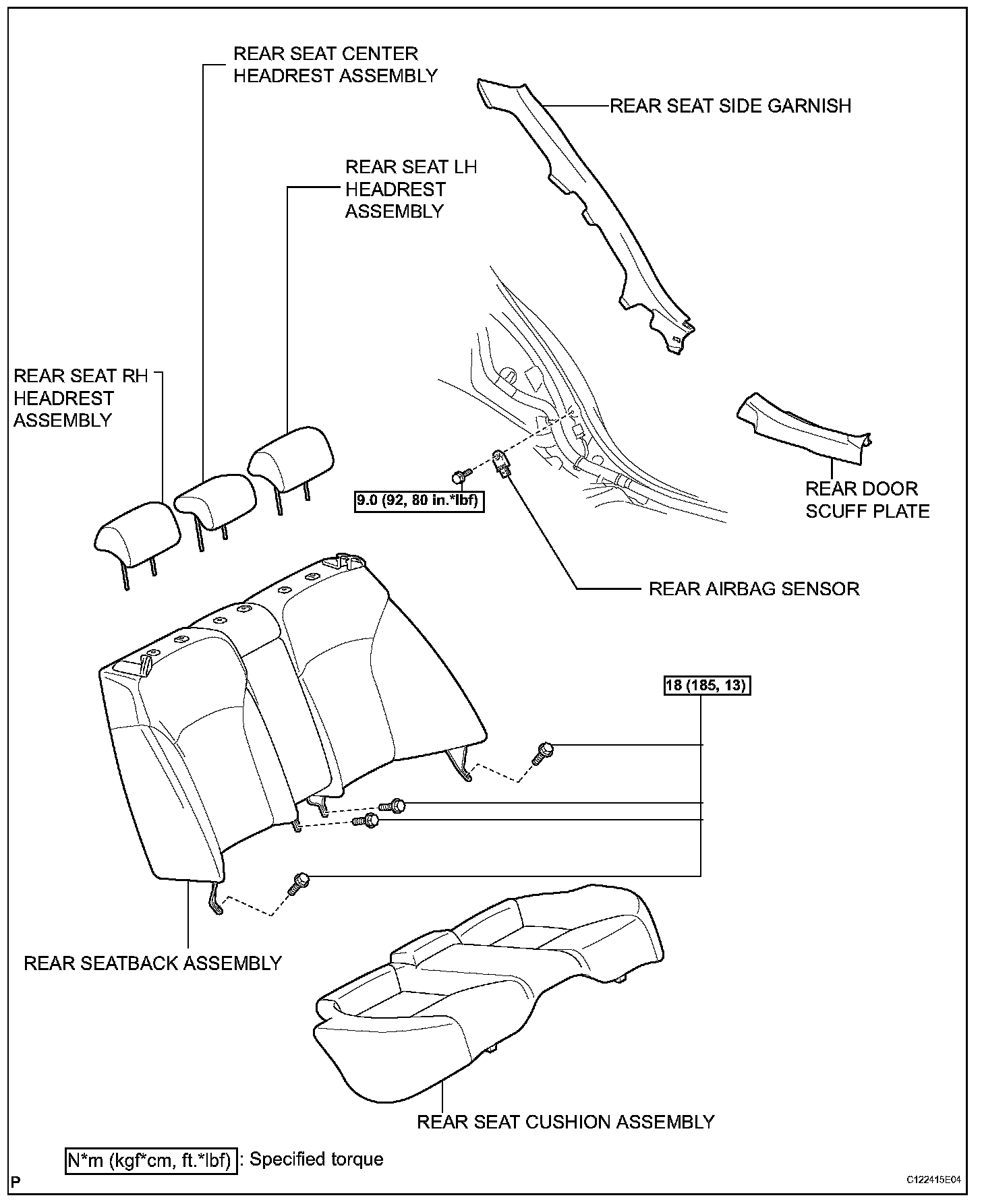 REAR SEAT CENTER HEADREST ASSEMBLY

REAR SEAT SIDE GARNISH

REAR SEAT LH HEADREST ASSEMBLY

REAR SEAT RH HEADREST ASSEMBLY

9.0 (92, 80 in.*lbf)

REAR DOOR SCUFF PLATE

REAR AIRBAG SENSOR

18 (185, 13)

REAR SEATBACK ASSEMBLY

REAR SEAT CUSHION ASSEMBLY

N*m (kgf*cm, ft.*lbf) : Specified torque

P

C122415E04