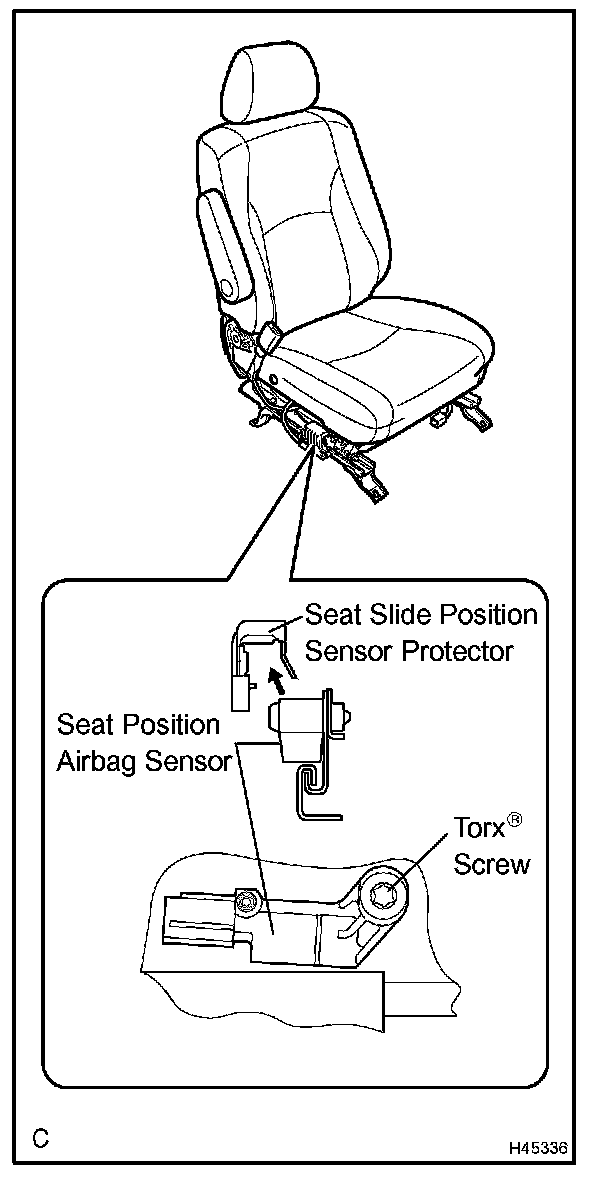 Seat Slide Position Sensor Protector

Seat Position Airbag Sensor

Torx® Screw

C

H45336