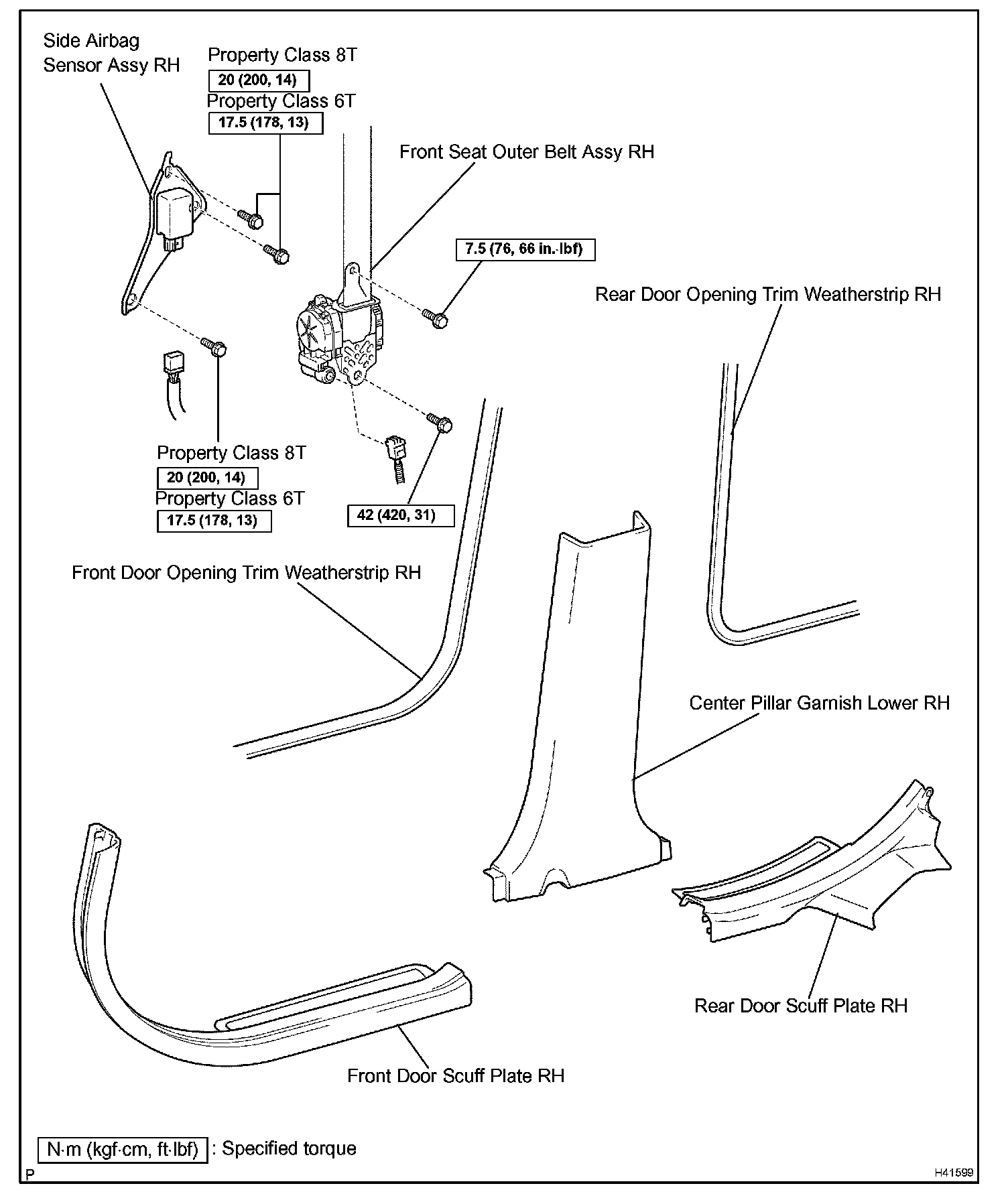 Side Airbag Sensor Assy RH

Property Class 8T
20 (200, 14)
Property Class 6T
17.5 (178, 13)

Front Seat Outer Belt Assy RH

7.5 (76, 66 in.·lbf)

Rear Door Opening Trim Weatherstrip RH

Property Class 8T
20 (200, 14)
Property Class 6T
17.5 (178, 13)

42 (420, 31)

Front Door Opening Trim Weatherstrip RH

Center Pillar Garnish Lower RH

Rear Door Scuff Plate RH

Front Door Scuff Plate RH

N·m (kgf·cm, ft·lbf) : Specified torque

P

H41599