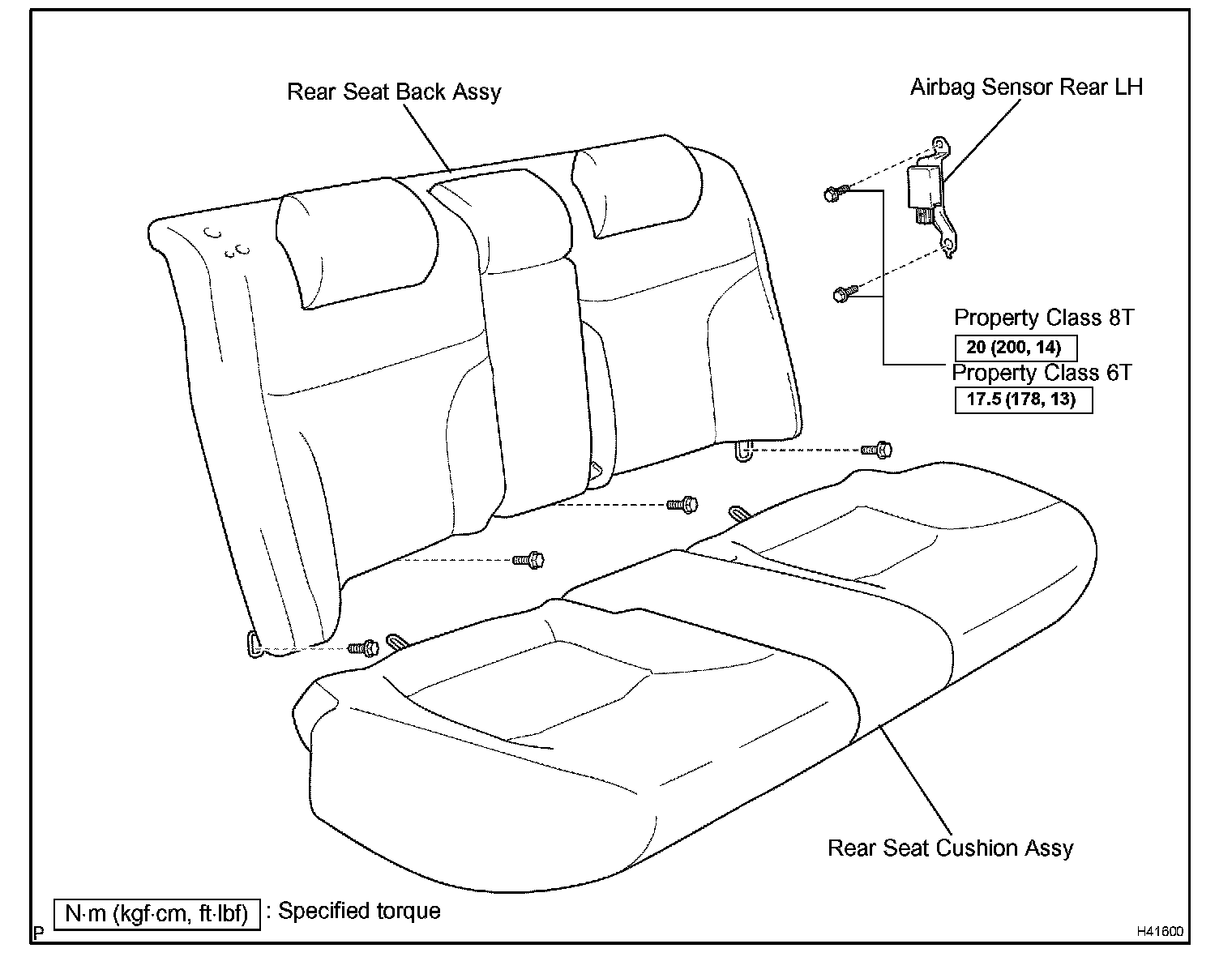 Rear Seat Back Assy

Airbag Sensor Rear LH

Property Class 8T
20 (200, 14)
Property Class 6T
17.5 (178, 13)

Rear Seat Cushion Assy

N·m (kgf·cm, ft·lbf) : Specified torque

P

H41600