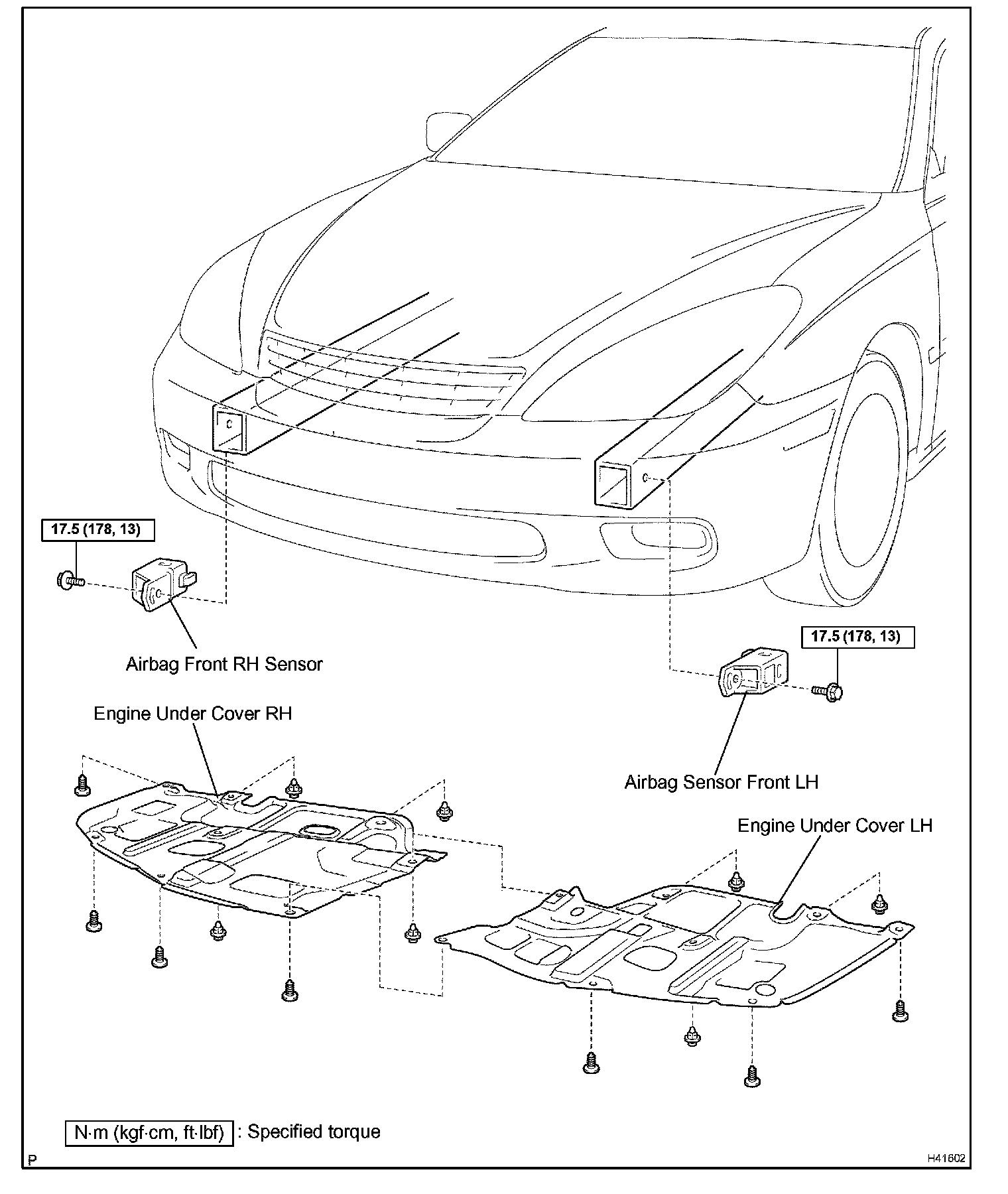 17.5 (178, 13)

Airbag Front RH Sensor

17.5 (178, 13)

Engine Under Cover RH

Airbag Sensor Front LH

Engine Under Cover LH

N·m (kgf·cm, ft·lbf) : Specified torque

P

H41602