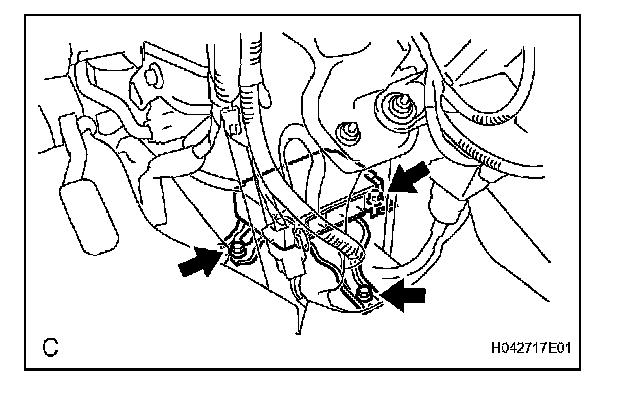 C

H042717E01