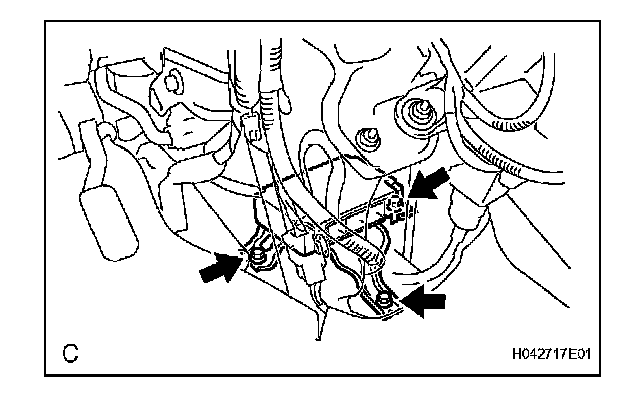 C

H042717E01