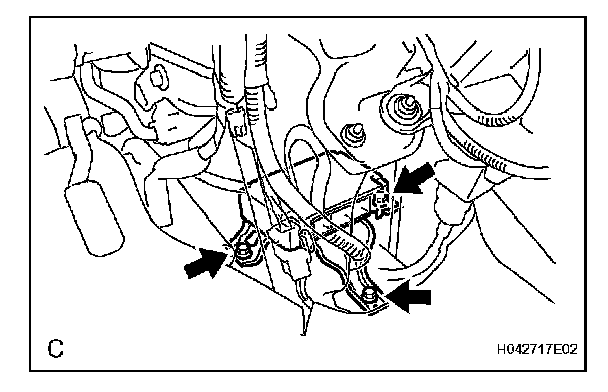 C

H042717E02