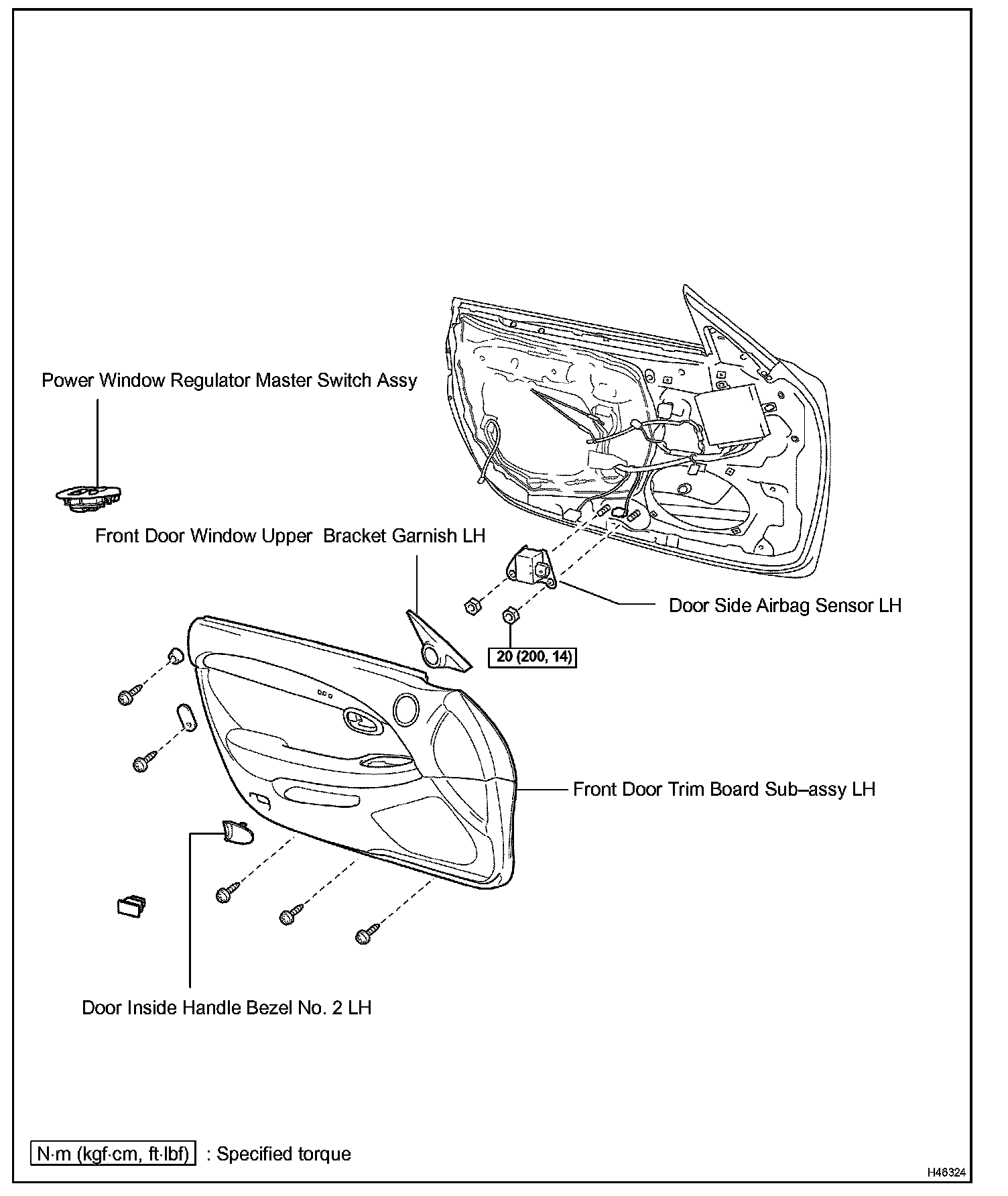 Power Window Regulator Master Switch Assy

Front Door Window Upper Bracket Garnish LH

Door Side Airbag Sensor LH

20 (200, 14)

Front Door Trim Board Sub–assy LH

Door Inside Handle Bezel No. 2 LH

N·m (kgf·cm, ft·lbf) : Specified torque

H46324