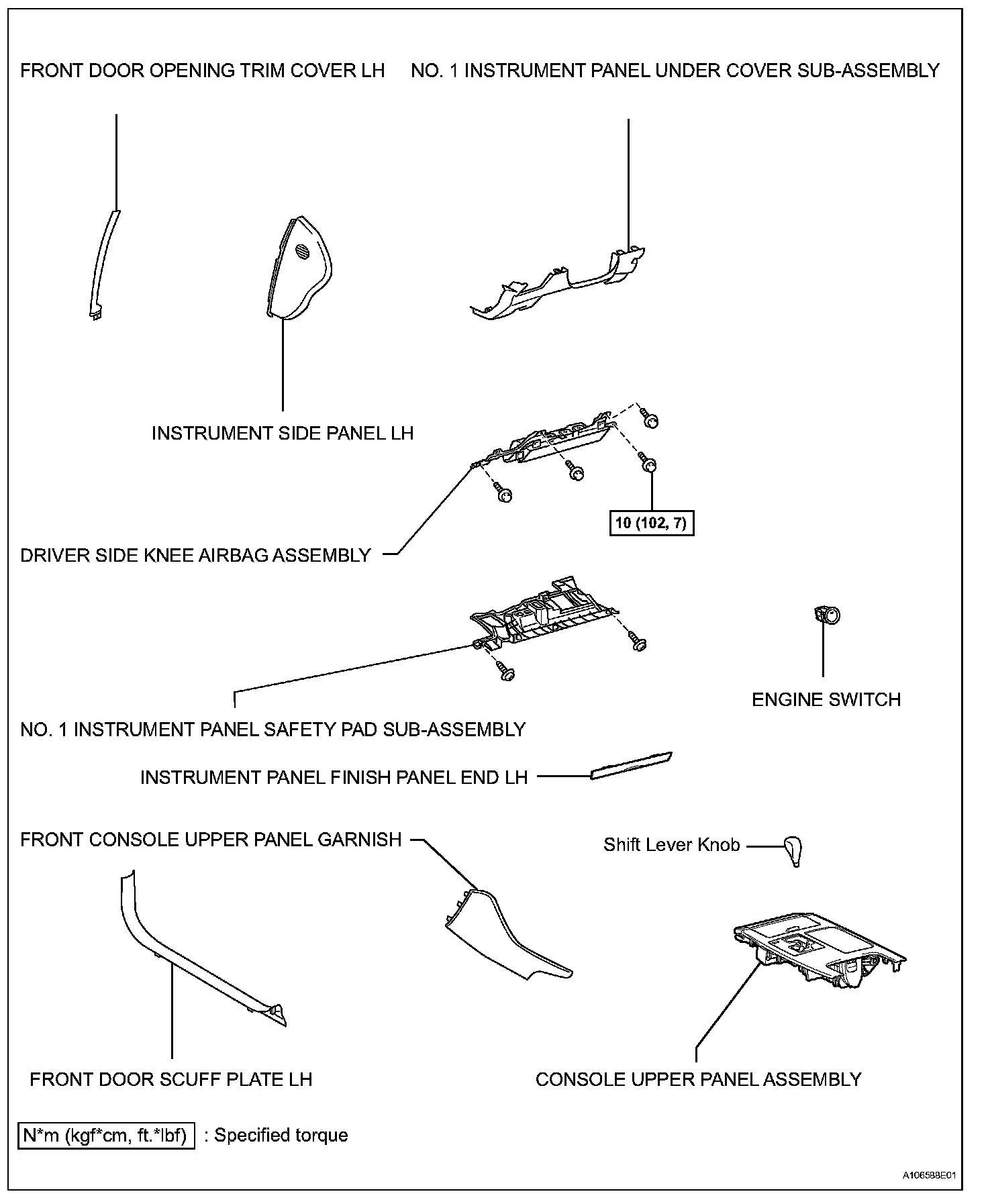 FRONT DOOR OPENING TRIM COVER LH

NO. 1 INSTRUMENT PANEL UNDER COVER SUB-ASSEMBLY

INSTRUMENT SIDE PANEL LH

10 (102, 7)

DRIVER SIDE KNEE AIRBAG ASSEMBLY

ENGINE SWITCH

NO. 1 INSTRUMENT PANEL SAFETY PAD SUB-ASSEMBLY

INSTRUMENT PANEL FINISH PANEL END LH

FRONT CONSOLE UPPER PANEL GARNISH

Shift Lever Knob

FRONT DOOR SCUFF PLATE LH

CONSOLE UPPER PANEL ASSEMBLY

N*m (kgf*cm, ft.*lbf) : Specified torque

A106588E01