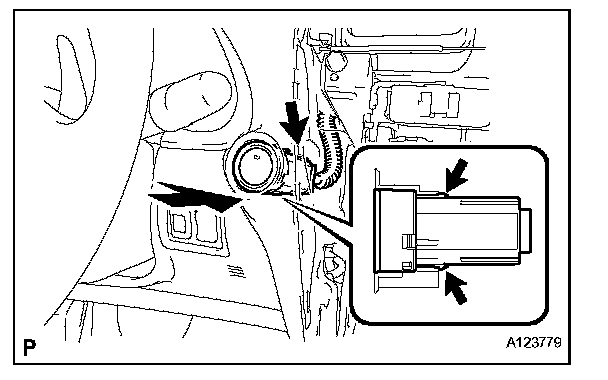 P

A123779