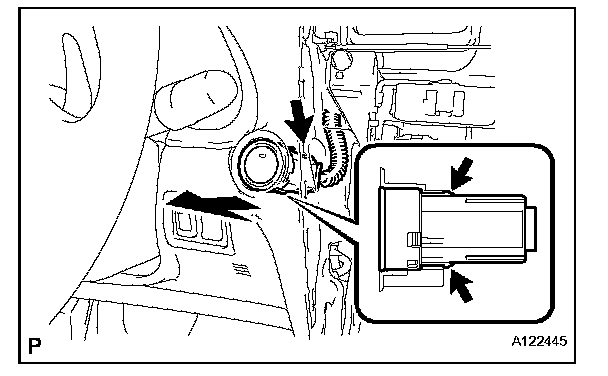 P

A122445