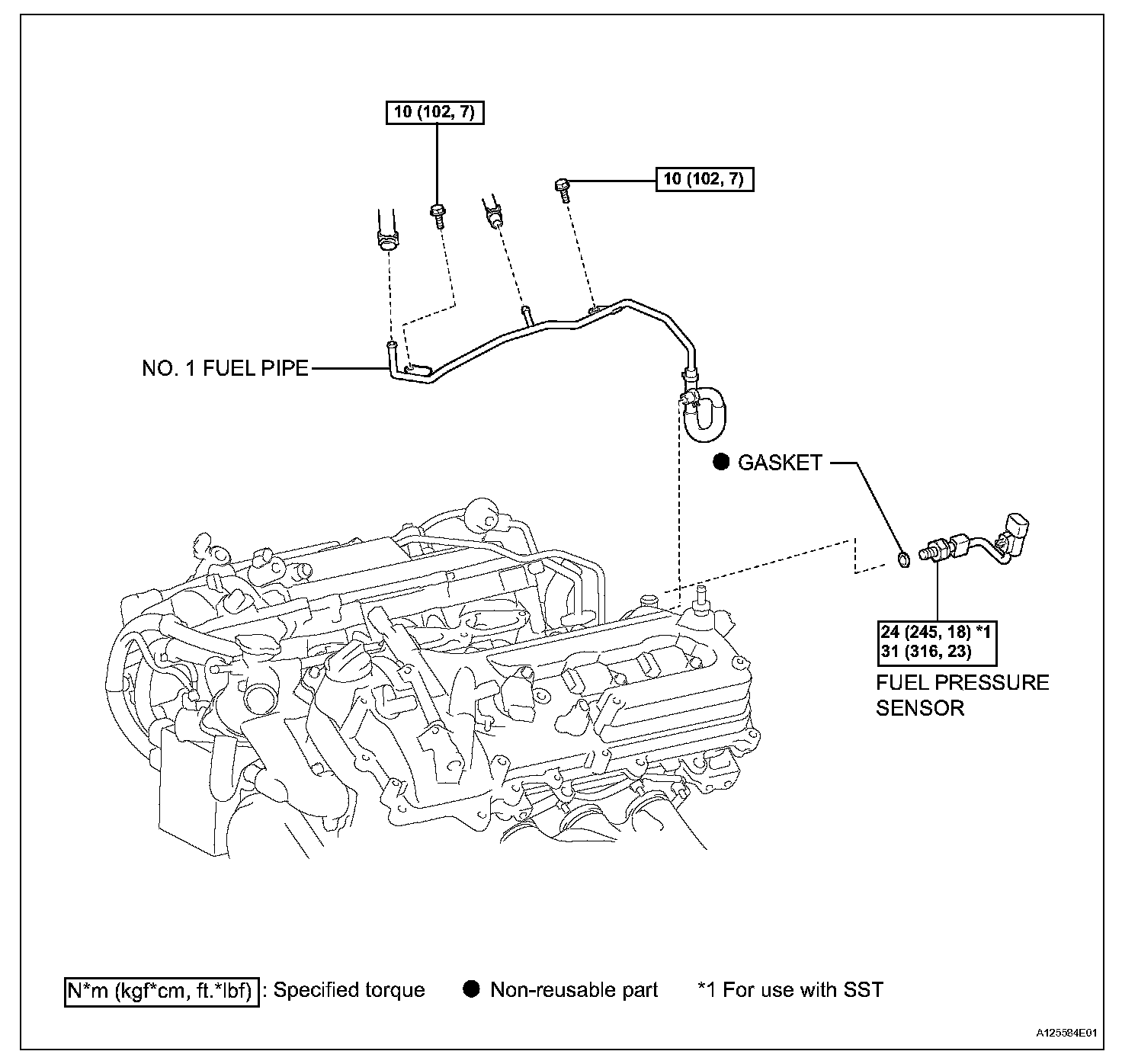 10 (102, 7)

10 (102, 7)

NO. 1 FUEL PIPE

● GASKET

24 (245, 18) *1
31 (316, 23)

FUEL PRESSURE SENSOR

N*m (kgf*cm, ft.*lbf) : Specified torque ● Non-reusable part *1 For use with SST

A125584E01