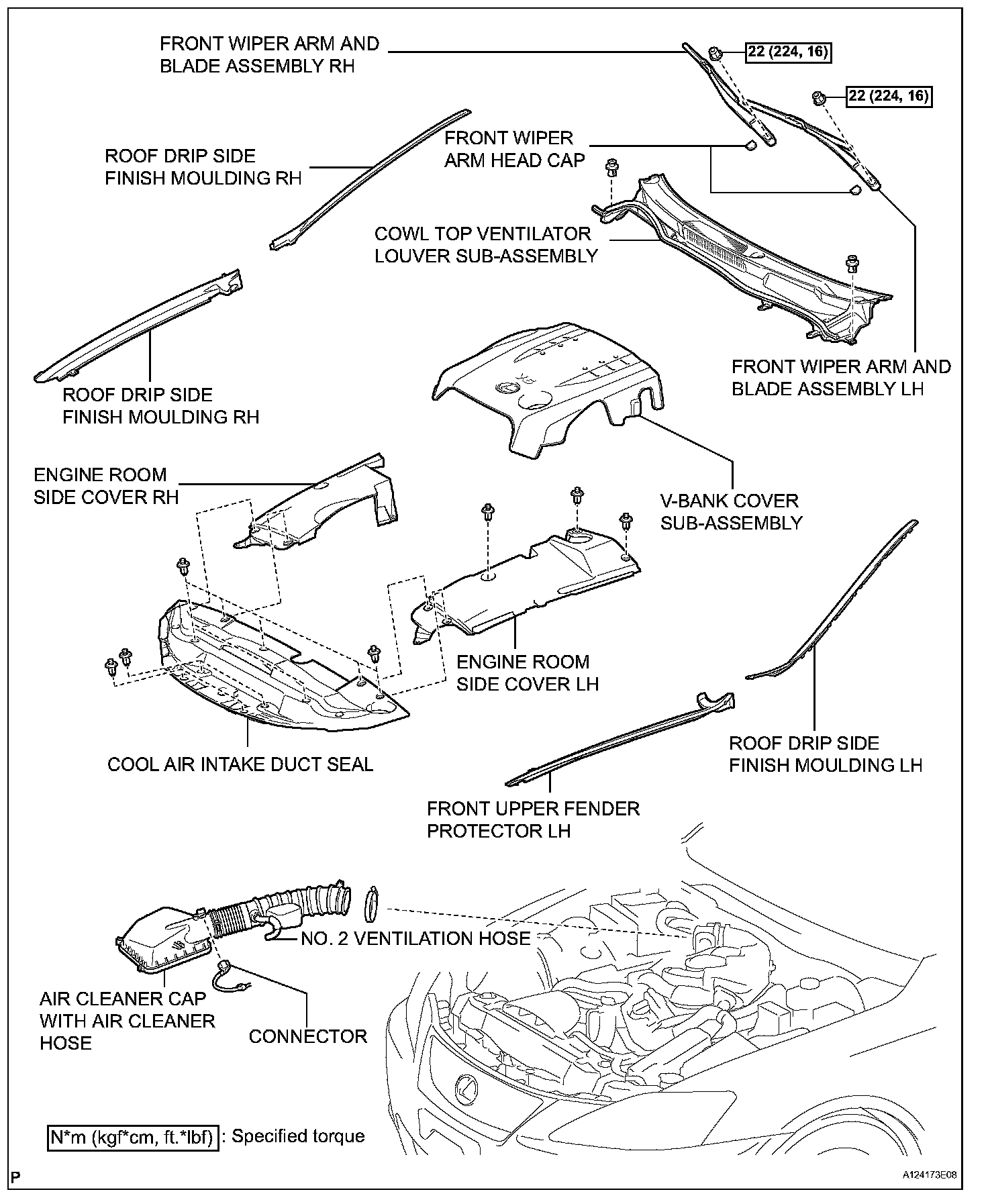 FRONT WIPER ARM AND BLADE ASSEMBLY RH

22 (224, 16)

22 (224, 16)

ROOF DRIP SIDE FINISH MOULDING RH

FRONT WIPER ARM HEAD CAP

COWL TOP VENTILATOR LOUVER SUB-ASSEMBLY

ROOF DRIP SIDE FINISH MOULDING RH

FRONT WIPER ARM AND BLADE ASSEMBLY LH

ENGINE ROOM SIDE COVER RH

V-BANK COVER SUB-ASSEMBLY

ENGINE ROOM SIDE COVER LH

COOL AIR INTAKE DUCT SEAL

ROOF DRIP SIDE FINISH MOULDING LH

FRONT UPPER FENDER PROTECTOR LH

NO. 2 VENTILATION HOSE

AIR CLEANER CAP WITH AIR CLEANER HOSE

CONNECTOR

N*m (kgf*cm, ft.*lbf) : Specified torque

P

A124173E08