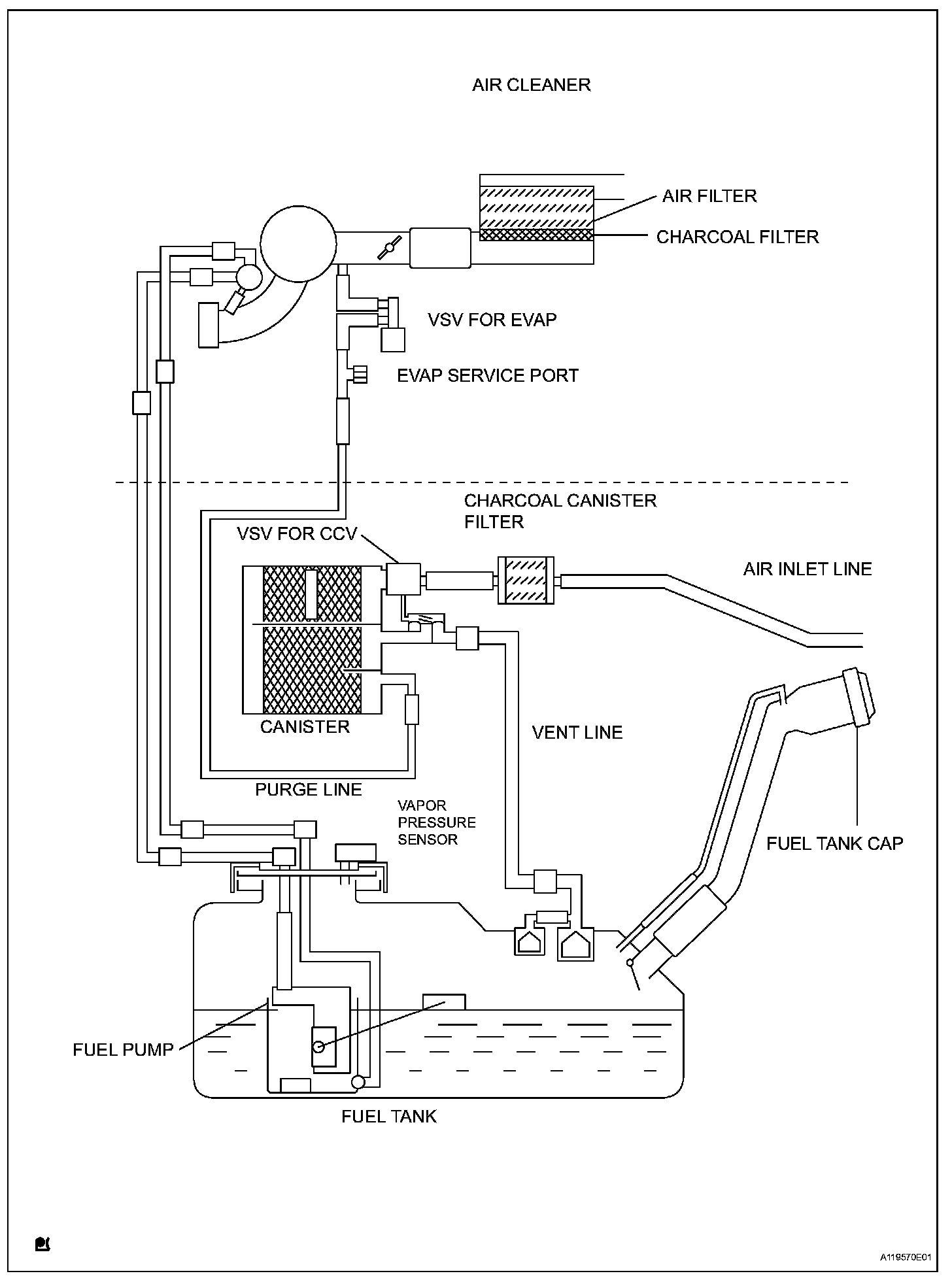 AIR CLEANER

AIR FILTER

CHARCOAL FILTER

VSV FOR EVAP

EVAP SERVICE PORT

CHARCOAL CANISTER FILTER

VSV FOR CCV

AIR INLET LINE

CANISTER

VENT LINE

PURGE LINE

VAPOR PRESSURE SENSOR

FUEL TANK CAP

FUEL PUMP

FUEL TANK

A119570E01