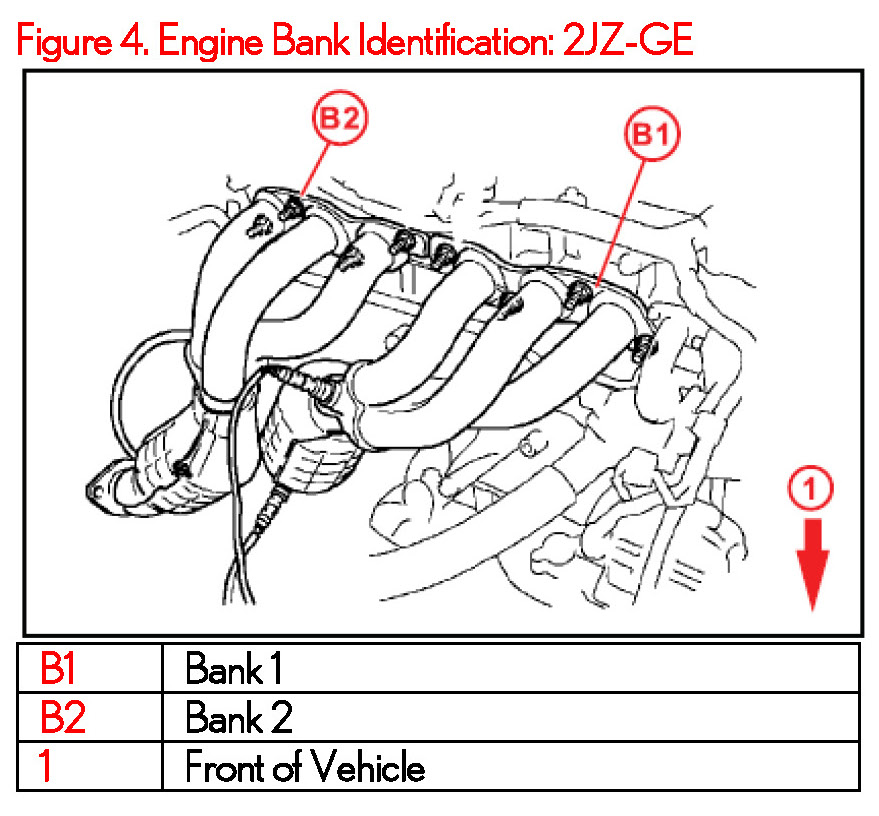 Figure 4. Engine Bank Identification: 2JZ-GE

B2

B1

1

| B1 | Bank 1 |
|---|---|
| B2 | Bank 2 |
| 1 | Front of Vehicle |