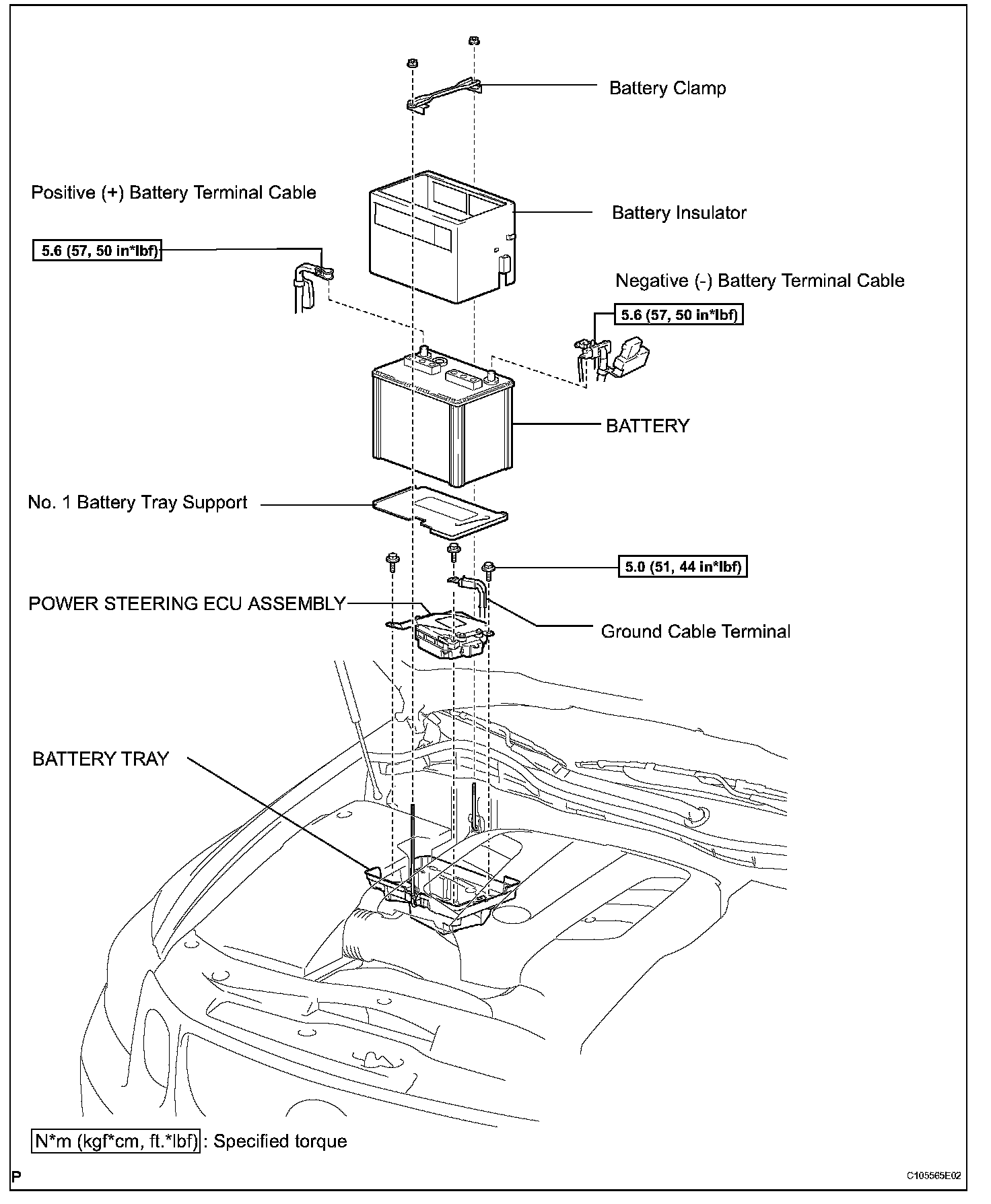 Battery Clamp

Positive (+) Battery Terminal Cable

Battery Insulator

5.6 (57, 50 in*lbf)

Negative (-) Battery Terminal Cable

5.6 (57, 50 in*lbf)

BATTERY

No. 1 Battery Tray Support

5.0 (51, 44 in*lbf)

POWER STEERING ECU ASSEMBLY

Ground Cable Terminal

BATTERY TRAY

N*m (kgf*cm, ft.*lbf) : Specified torque

P

C105565E02