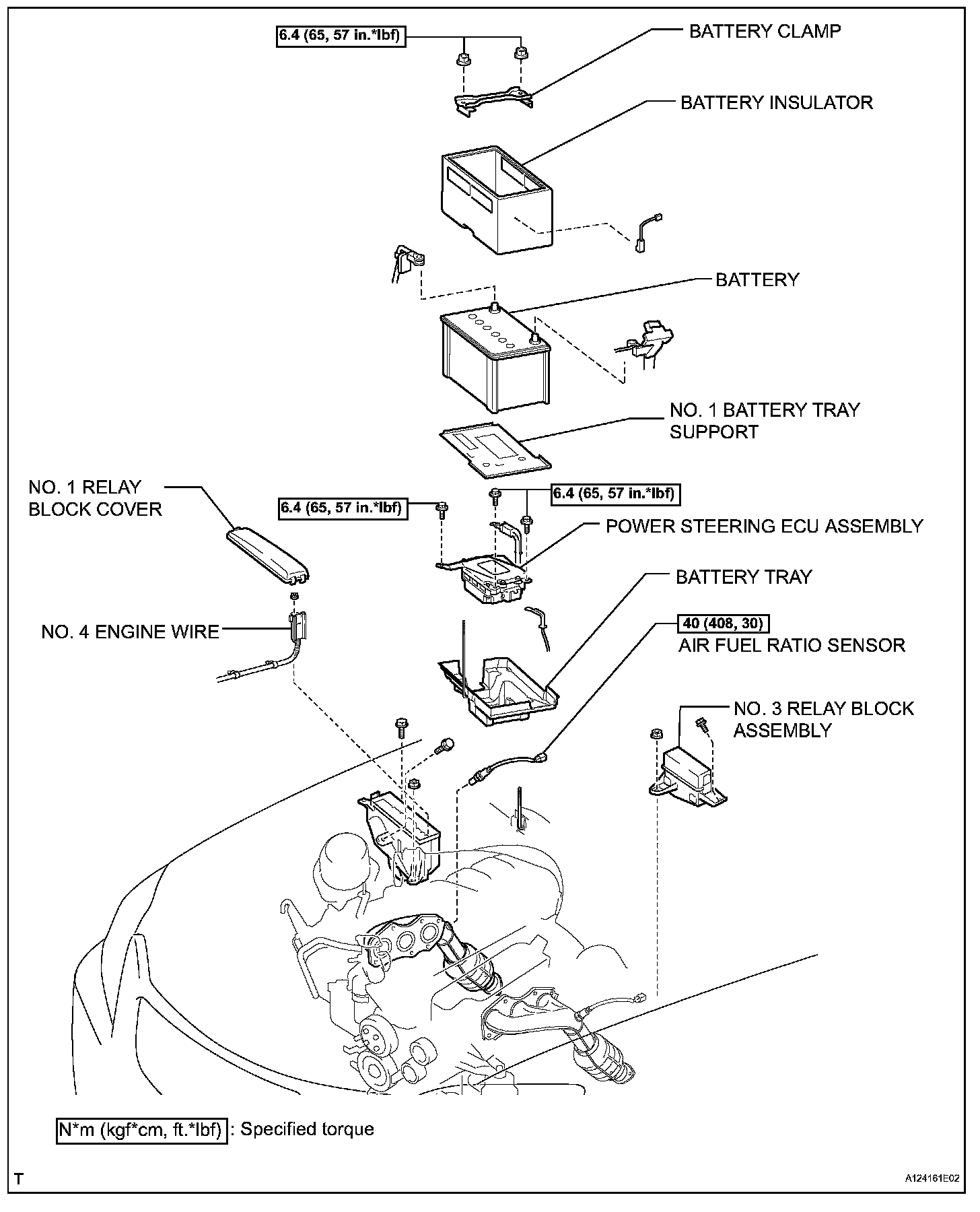 6.4 (65, 57 in.*lbf)

BATTERY CLAMP

BATTERY INSULATOR

BATTERY

NO. 1 BATTERY TRAY SUPPORT

NO. 1 RELAY BLOCK COVER

6.4 (65, 57 in.*lbf)

6.4 (65, 57 in.*lbf)

POWER STEERING ECU ASSEMBLY

BATTERY TRAY

NO. 4 ENGINE WIRE

40 (408, 30)

AIR FUEL RATIO SENSOR

NO. 3 RELAY BLOCK ASSEMBLY

N*m (kgf*cm, ft.*lbf) : Specified torque

T

A124161E02