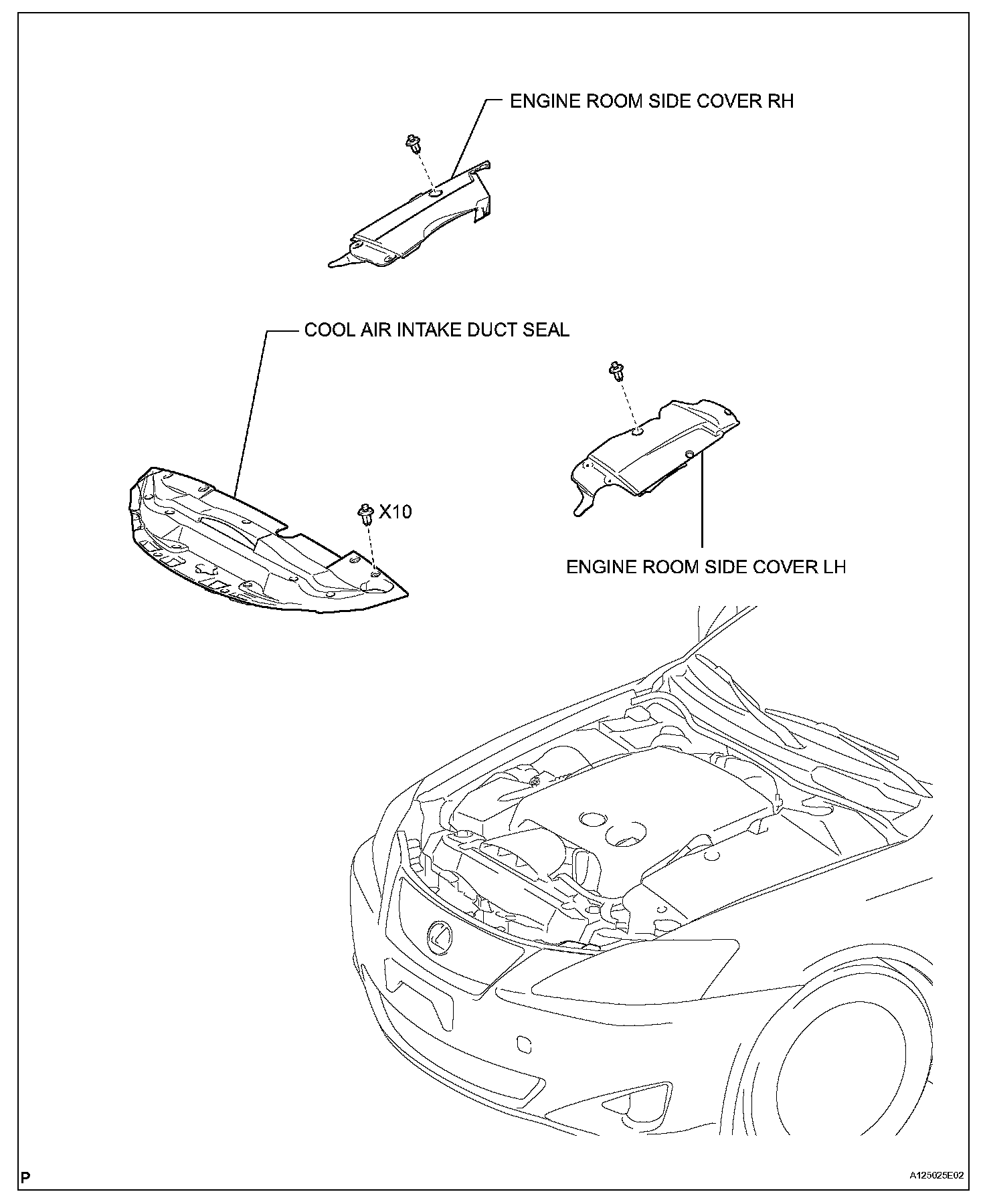 ENGINE ROOM SIDE COVER RH

COOL AIR INTAKE DUCT SEAL

X10

ENGINE ROOM SIDE COVER LH

P

A125025E02