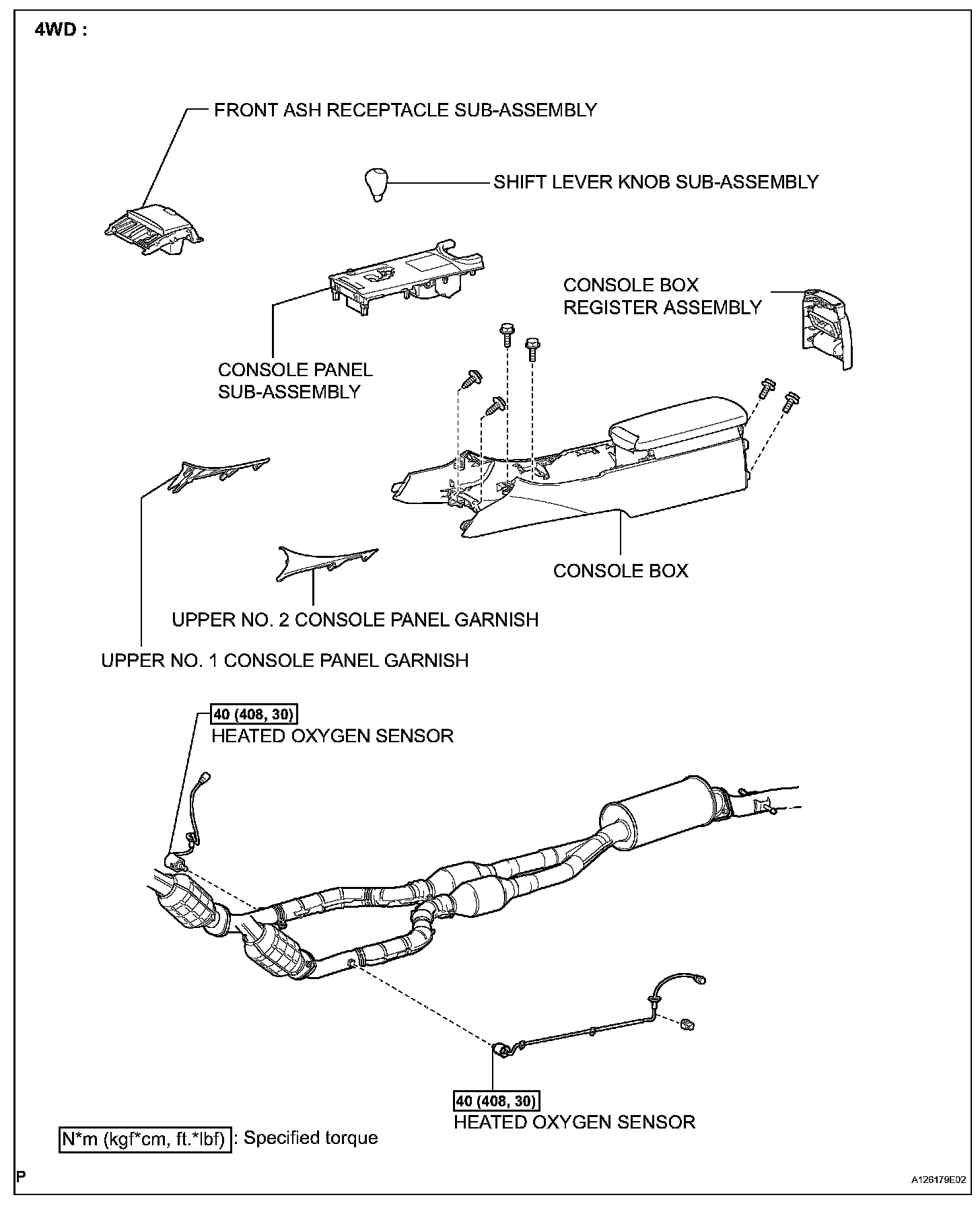 4WD :

FRONT ASH RECEPTACLE SUB-ASSEMBLY

SHIFT LEVER KNOB SUB-ASSEMBLY

CONSOLE BOX REGISTER ASSEMBLY

CONSOLE PANEL SUB-ASSEMBLY

CONSOLE BOX

UPPER NO. 2 CONSOLE PANEL GARNISH

UPPER NO. 1 CONSOLE PANEL GARNISH

40 (408, 30)
HEATED OXYGEN SENSOR

40 (408, 30)
HEATED OXYGEN SENSOR

N*m (kgf*cm, ft.*lbf) : Specified torque

P

A126179E02