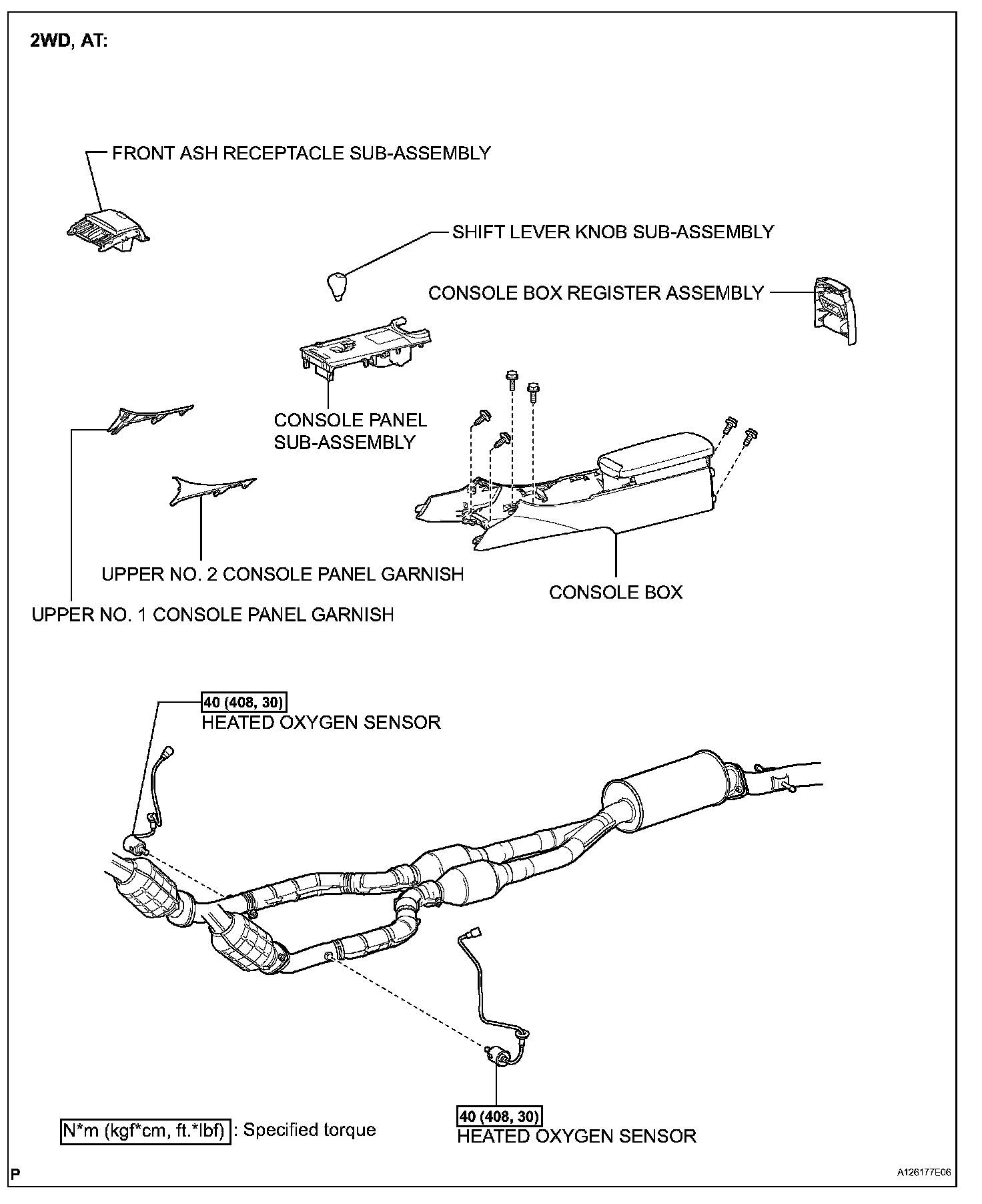 2WD, AT:

FRONT ASH RECEPTACLE SUB-ASSEMBLY

SHIFT LEVER KNOB SUB-ASSEMBLY

CONSOLE BOX REGISTER ASSEMBLY

CONSOLE PANEL SUB-ASSEMBLY

UPPER NO. 2 CONSOLE PANEL GARNISH

CONSOLE BOX

UPPER NO. 1 CONSOLE PANEL GARNISH

40 (408, 30)
HEATED OXYGEN SENSOR

N*m (kgf*cm, ft.*lbf) : Specified torque

40 (408, 30)
HEATED OXYGEN SENSOR

P

A126177E06