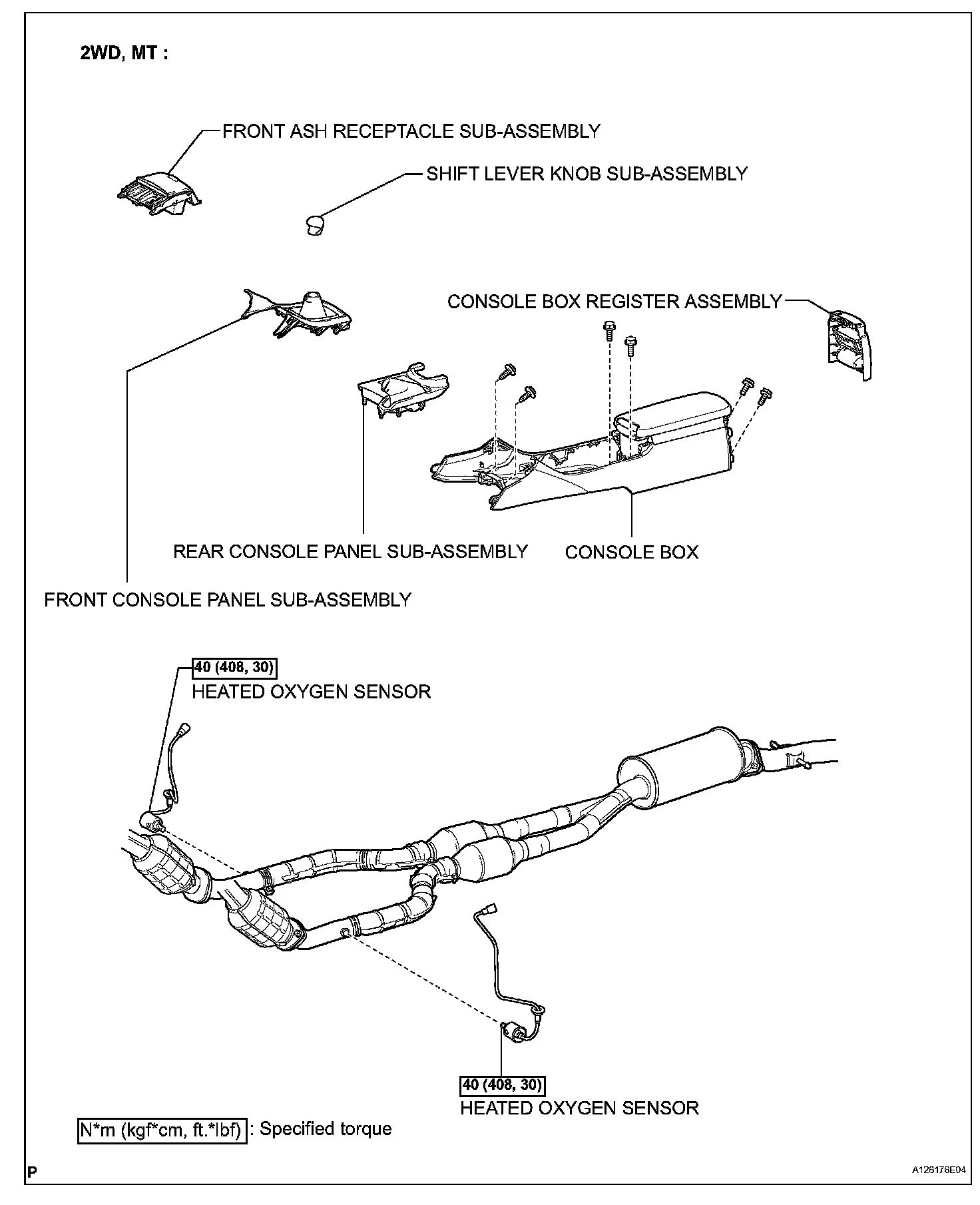 2WD, MT :

FRONT ASH RECEPTACLE SUB-ASSEMBLY

SHIFT LEVER KNOB SUB-ASSEMBLY

CONSOLE BOX REGISTER ASSEMBLY

REAR CONSOLE PANEL SUB-ASSEMBLY

CONSOLE BOX

FRONT CONSOLE PANEL SUB-ASSEMBLY

40 (408, 30)
HEATED OXYGEN SENSOR

40 (408, 30)
HEATED OXYGEN SENSOR

N*m (kgf*cm, ft.*lbf) : Specified torque

P

A128176E04