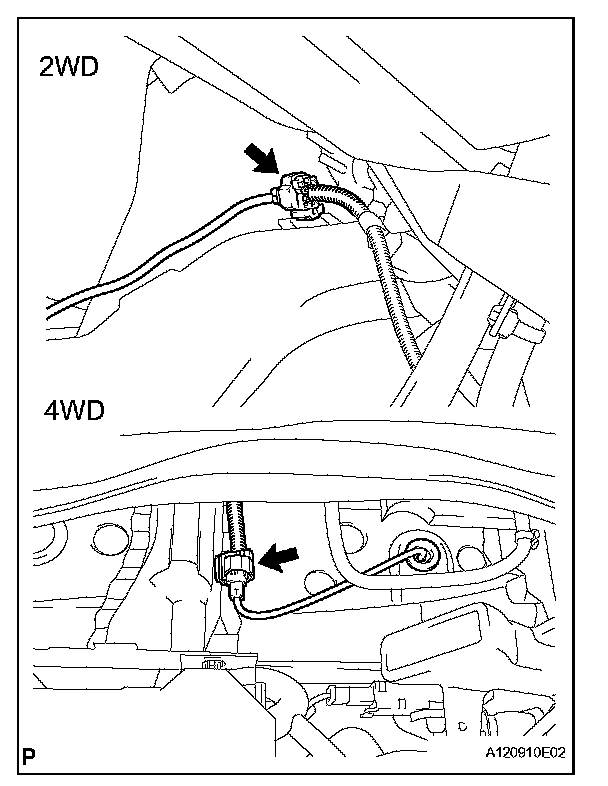 2WD

4WD

P

A120910E02