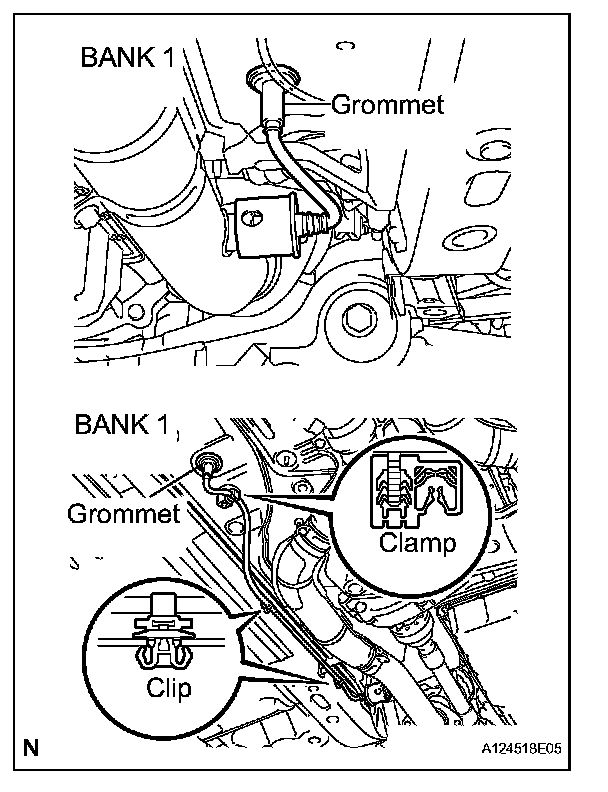 BANK 1

Grommet

BANK 1

Grommet

Clamp

Clip

N

A124518E05