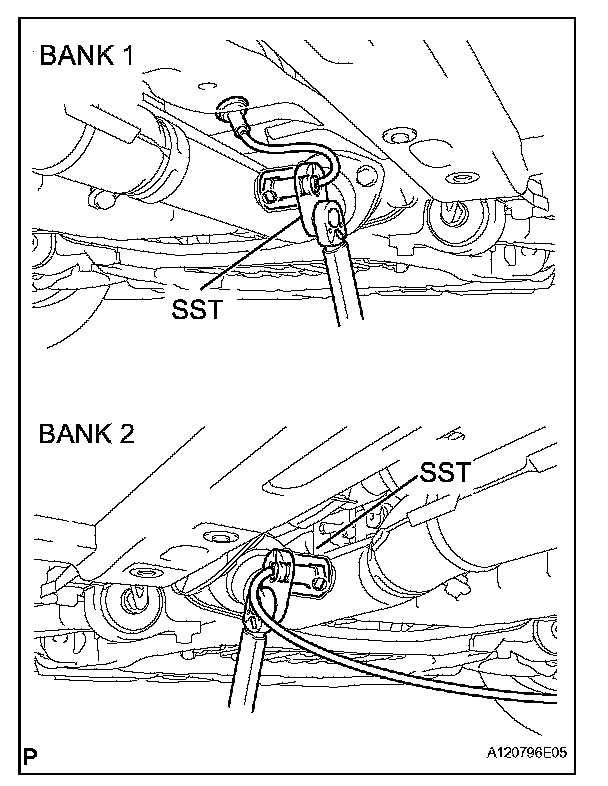 BANK 1

SST

BANK 2

SST

P

A120796E05