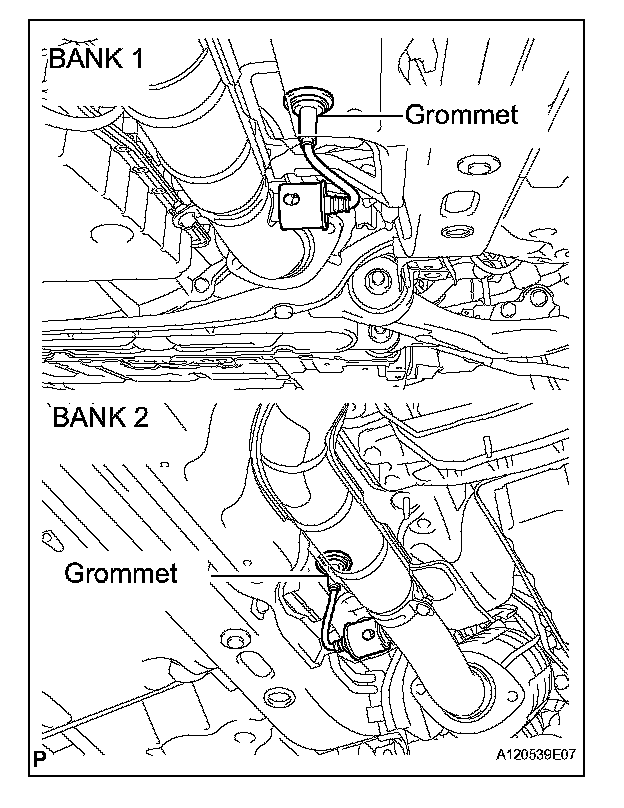 BANK 1

Grommet

BANK 2

Grommet

P

A120539E07