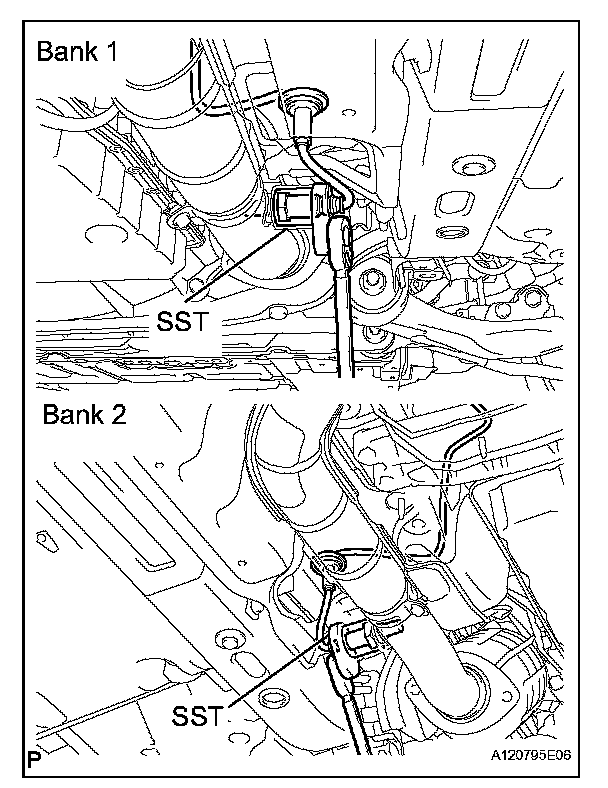 Bank 1

SST

Bank 2

SST

P

A120795E06