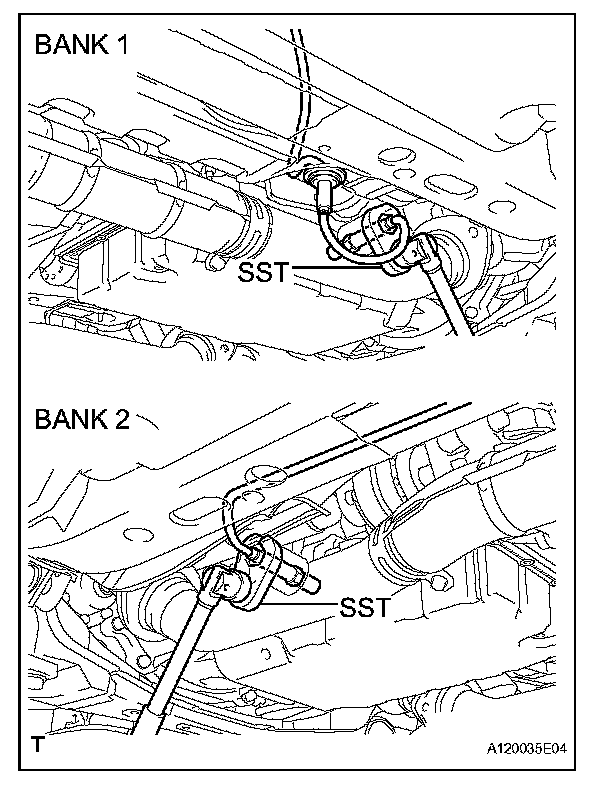 BANK 1

SST

BANK 2

SST

T

A120035E04