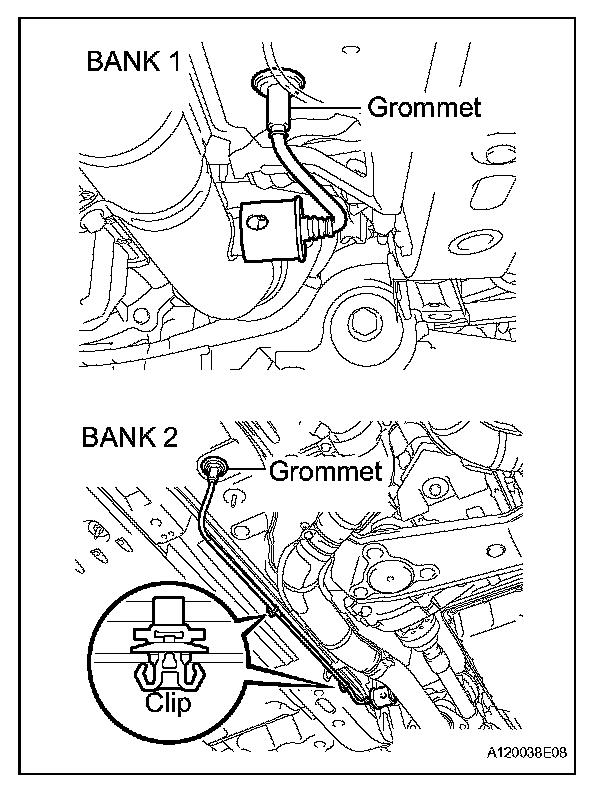 BANK 1

Grommet

BANK 2

Grommet

Clip

A120038E08